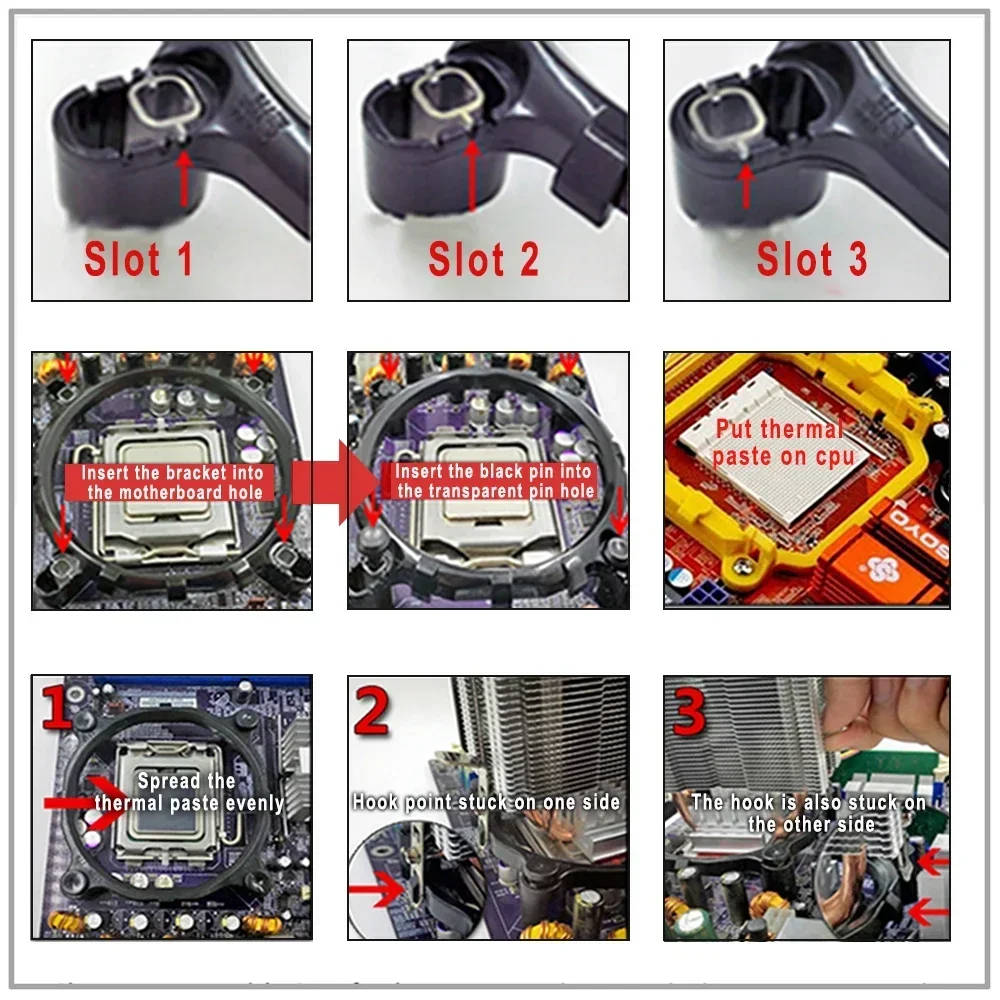 Slot 1

Slot 2

Slot 3

Insert the bracket into the motherboard hole

Insert the black pin into the transparent pin hole

Put thermal paste on cpu

SOYO

1

Spread the thermal paste evenly

2

Hook point stuck on one side

3

The hook is also stuck on the other side