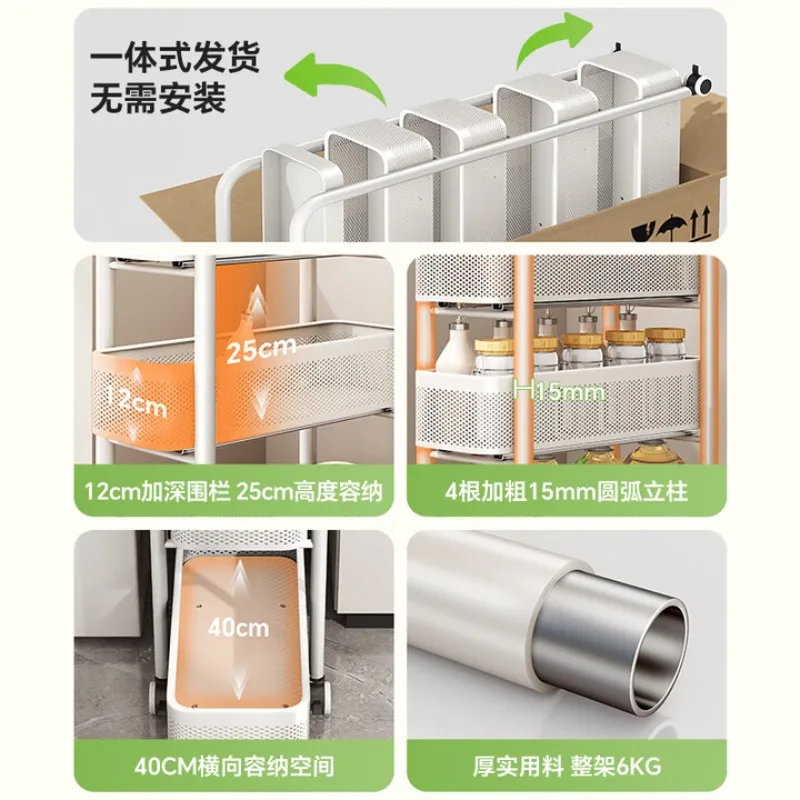 一体式发货
无需安装

25cm
12cm

12cm加深围栏 25cm高度容纳

H15mm

4根加粗15mm圆弧立柱

40cm

40CM横向容纳空间

厚实用料 整架6KG