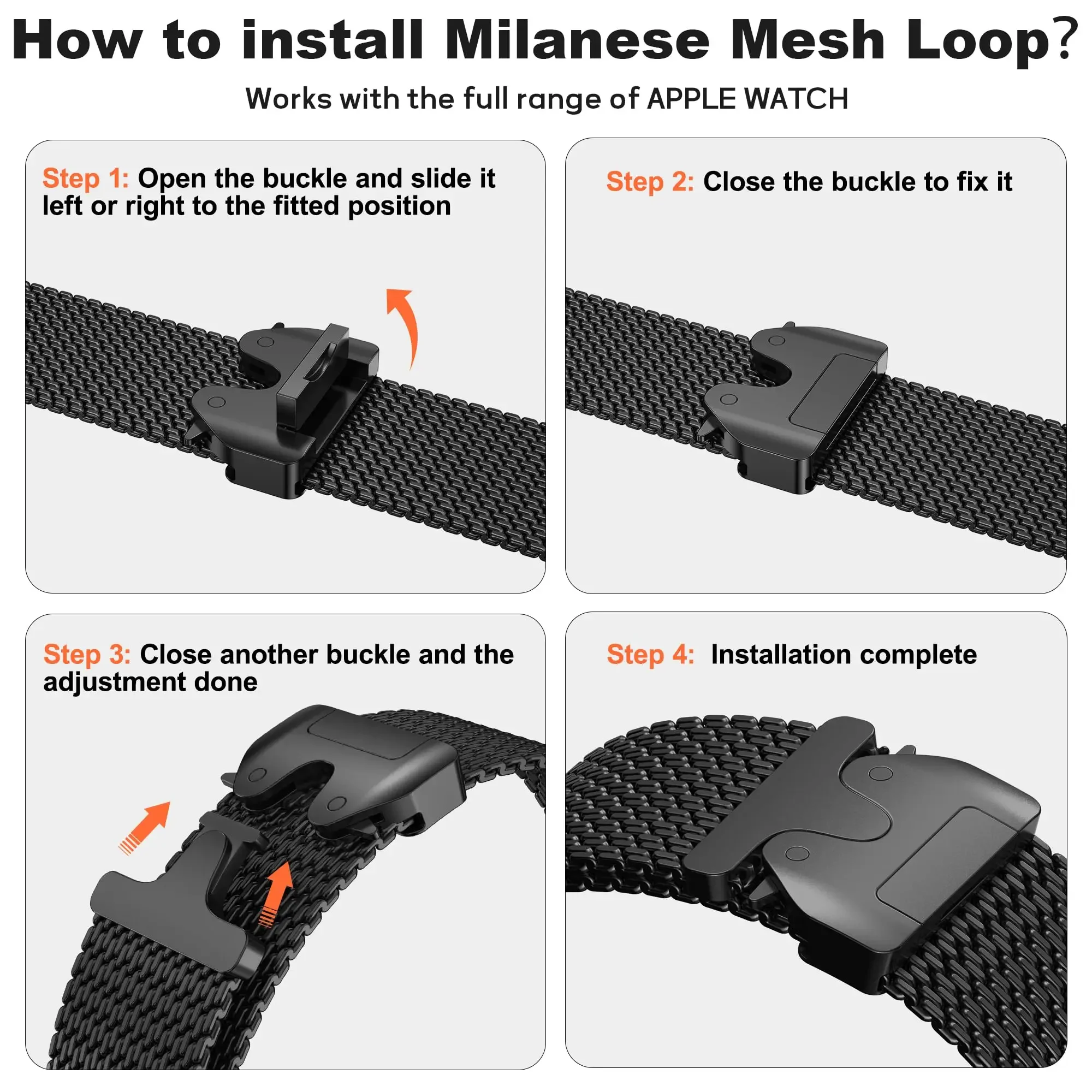 How to install Milanese Mesh Loop?

Works with the full range of APPLE WATCH

Step 1: Open the buckle and slide it left or right to the fitted position

Step 2: Close the buckle to fix it

Step 3: Close another buckle and the adjustment done

Step 4: Installation complete