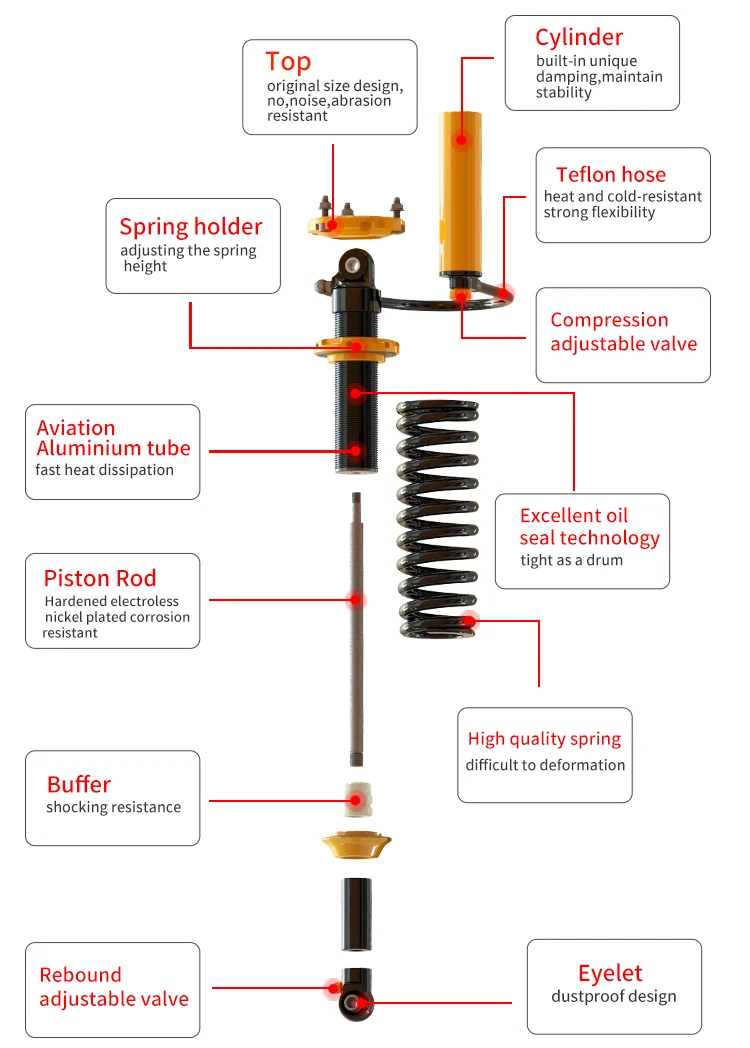 Top
original size design, no,noise,abrasion resistant

Cylinder
built-in unique damping,maintain stability

Teflon hose
heat and cold-resistant strong flexibility

Spring holder
adjusting the spring height

Compression adjustable valve

Aviation Aluminium tube
fast heat dissipation

Excellent oil seal technology
tight as a drum

Piston Rod
Hardened electroless nickel plated corrosion resistant

High quality spring
difficult to deformation

Buffer
shocking resistance

Rebound adjustable valve

Eyelet
dustproof design