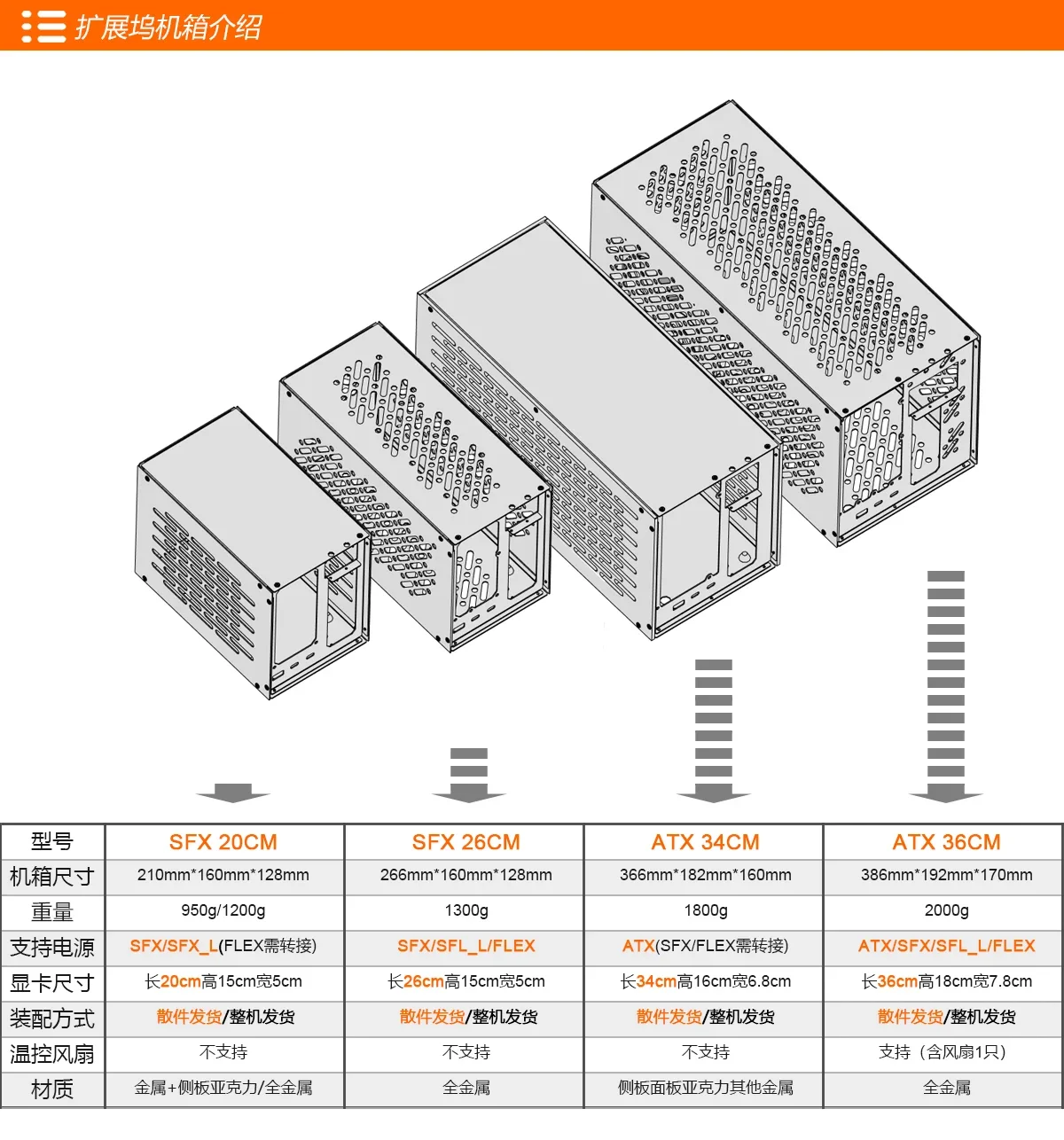 扩展坞机箱介绍

| 型号 | SFX 20CM | SFX 26CM | ATX 34CM | ATX 36CM |
|---|---|---|---|---|
| 机箱尺寸 | 210mm*160mm*128mm | 266mm*160mm*128mm | 366mm*182mm*160mm | 386mm*192mm*170mm |
| 重量 | 950g/1200g | 1300g | 1800g | 2000g |
| 支持电源 | SFX/SFX_L(FLEX需转接) | SFX/SFL_L/FLEX | ATX(SFX/FLEX需转接) | ATX/SFX/SFL_L/FLEX |
| 显卡尺寸 | 长20cm高15cm宽5cm | 长26cm高15cm宽5cm | 长34cm高16cm宽6.8cm | 长36cm高18cm宽7.8cm |
| 装配方式 | 散件发货/整机发货 | 散件发货/整机发货 | 散件发货/整机发货 | 散件发货/整机发货 |
| 温控风扇 | 不支持 | 不支持 | 不支持 | 支持（含风扇1只） |
| 材质 | 金属+侧板亚克力/全金属 | 全金属 | 侧板面板亚克力其他金属 | 全金属 |