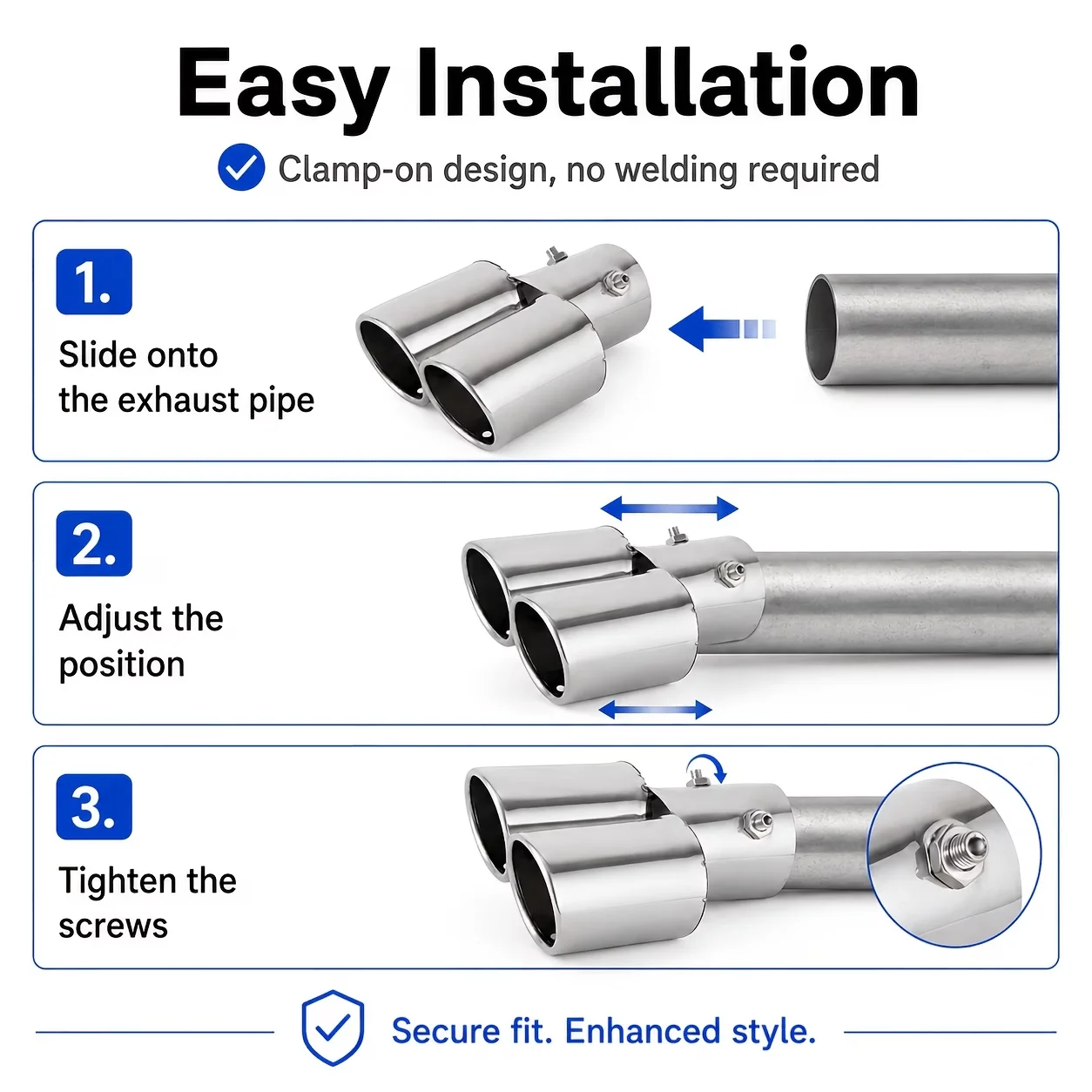 Easy Installation

Clamp-on design, no welding required

1.

Slide onto the exhaust pipe

2.

Adjust the position

3.

Tighten the screws

Secure fit. Enhanced style.