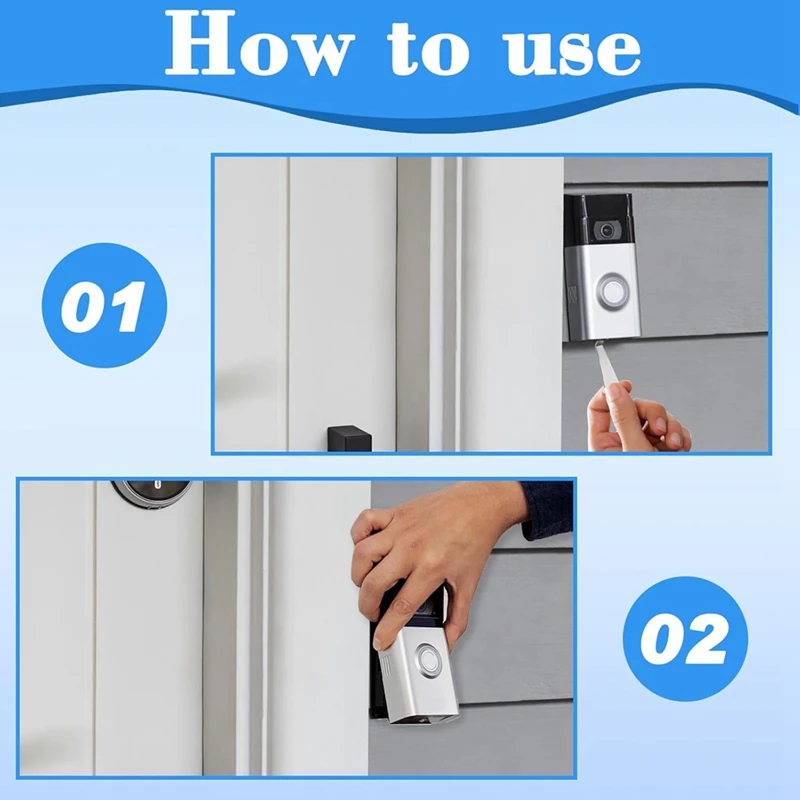 How to use

01

02