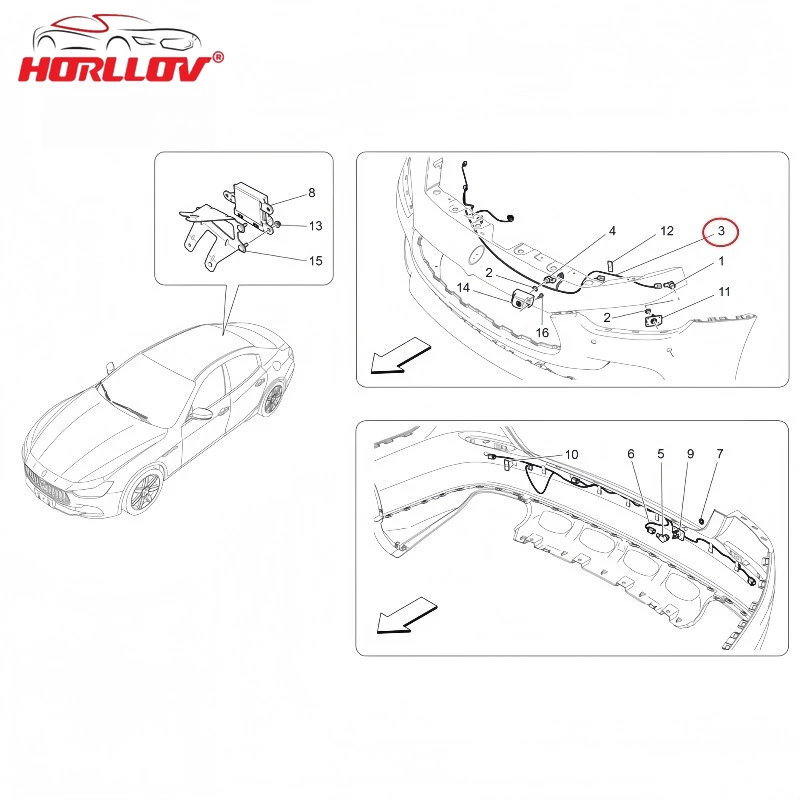 HORLLOV®

8
13
15

4
12
3
1
2
14
11
2
16

10
6
5
9
7