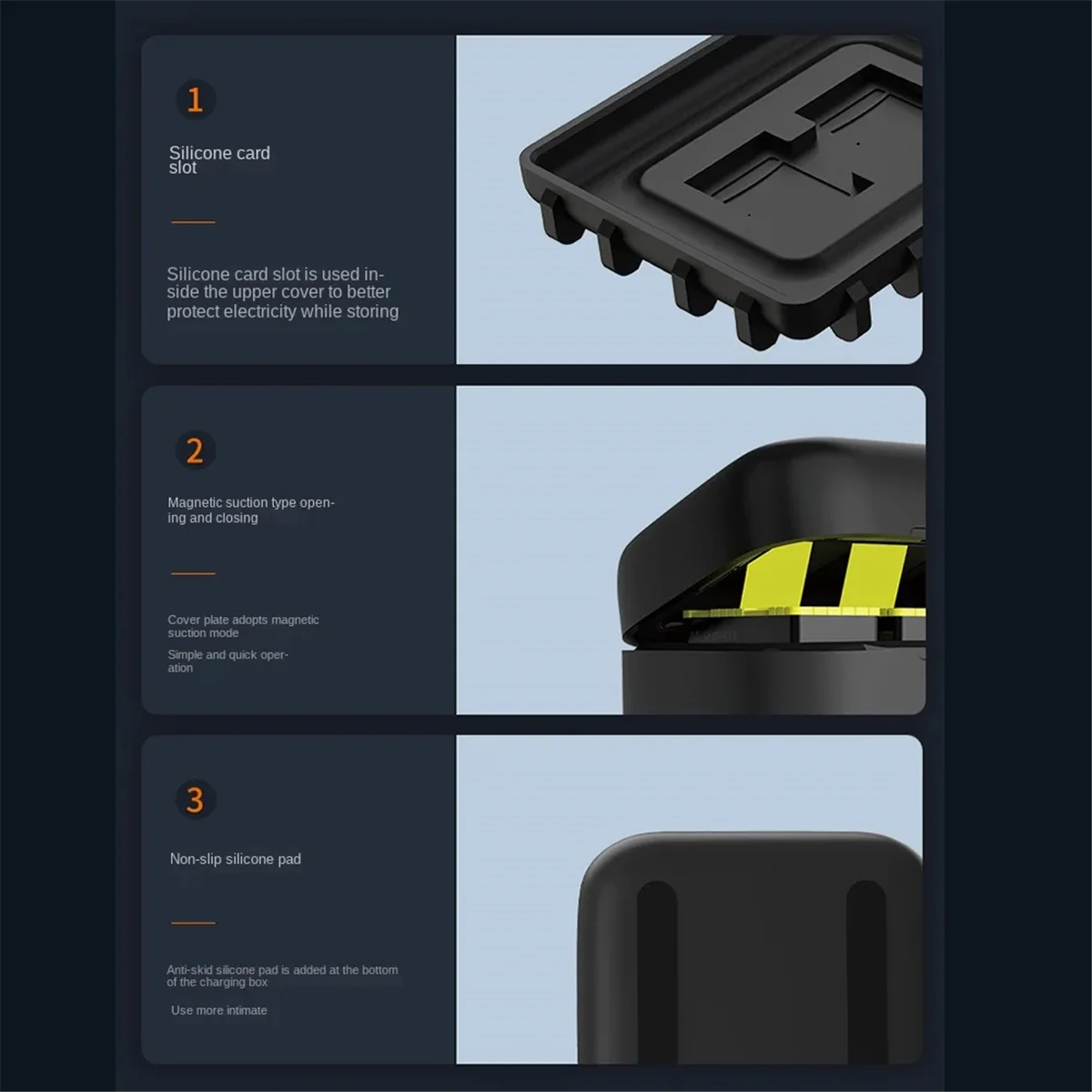 1

Silicone card slot

Silicone card slot is used inside the upper cover to better protect electricity while storing

2

Magnetic suction type opening and closing

Cover plate adopts magnetic suction mode

Simple and quick operation

3

Non-slip silicone pad

Anti-skid silicone pad is added at the bottom of the charging box

Use more intimate