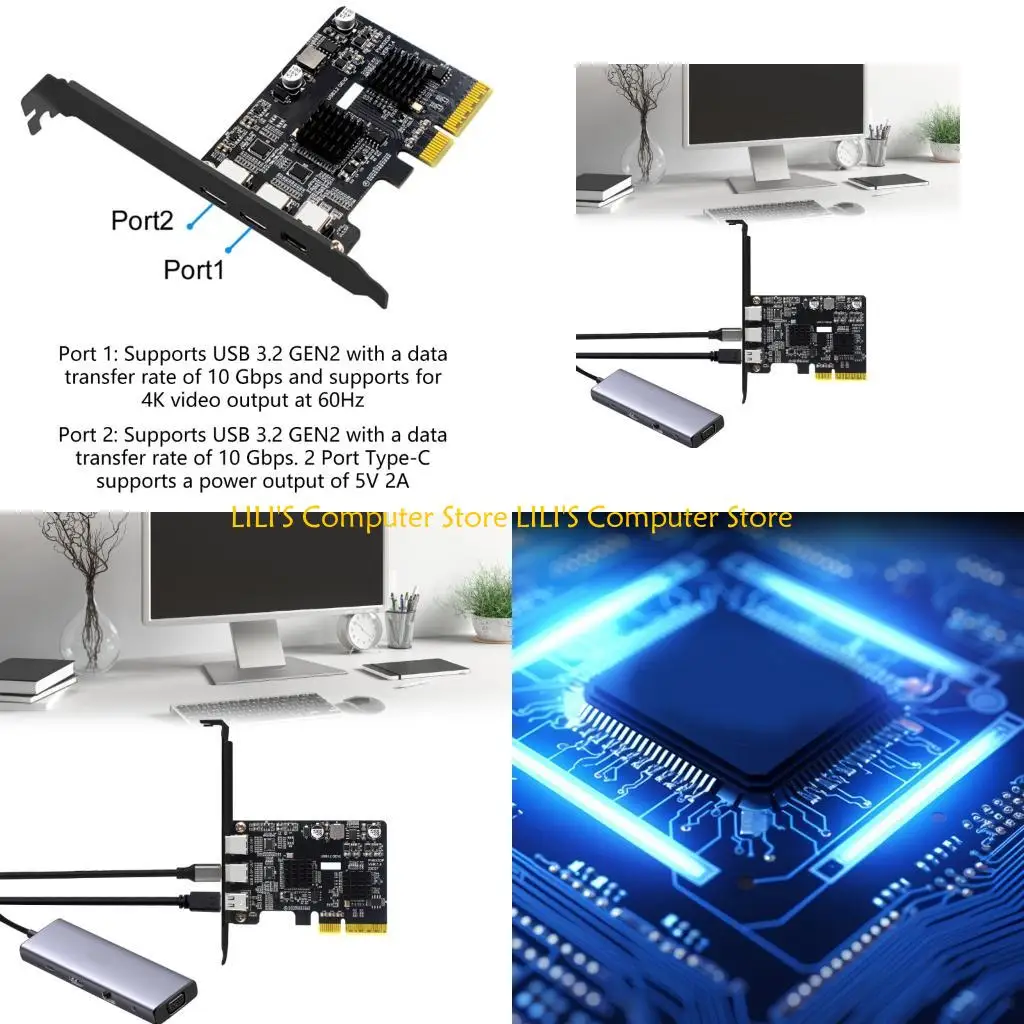 Port2
Port1

Port 1: Supports USB 3.2 GEN2 with a data transfer rate of 10 Gbps and supports for 4K video output at 60Hz

Port 2: Supports USB 3.2 GEN2 with a data transfer rate of 10 Gbps. 2 Port Type-C supports a power output of 5V 2A

LILI'S Computer Store LILI'S Computer Store