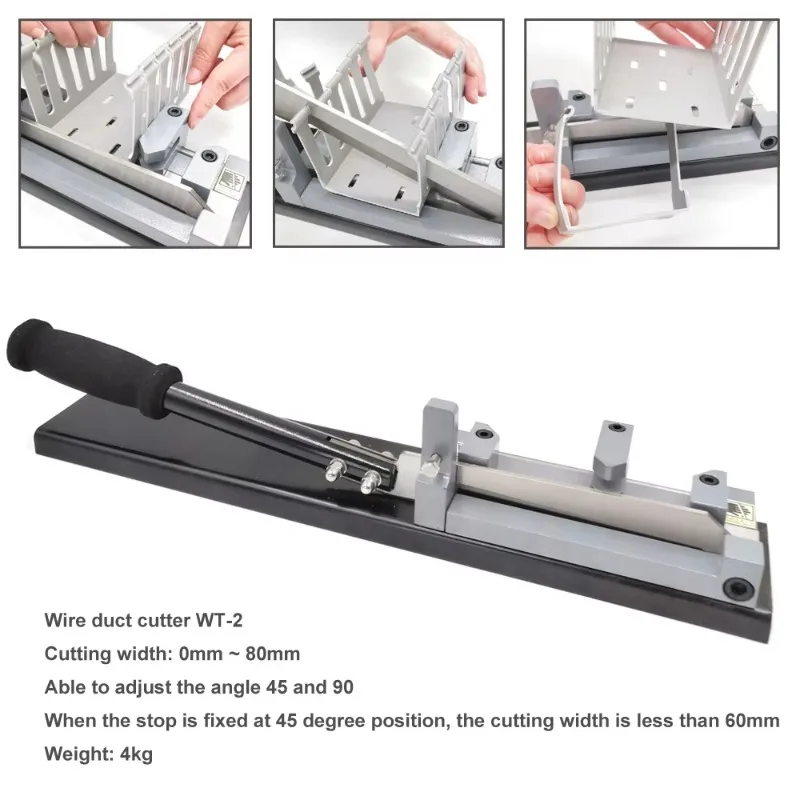 Wire duct cutter WT-2

Cutting width: 0mm ~ 80mm

Able to adjust the angle 45 and 90

When the stop is fixed at 45 degree position, the cutting width is less than 60mm

Weight: 4kg