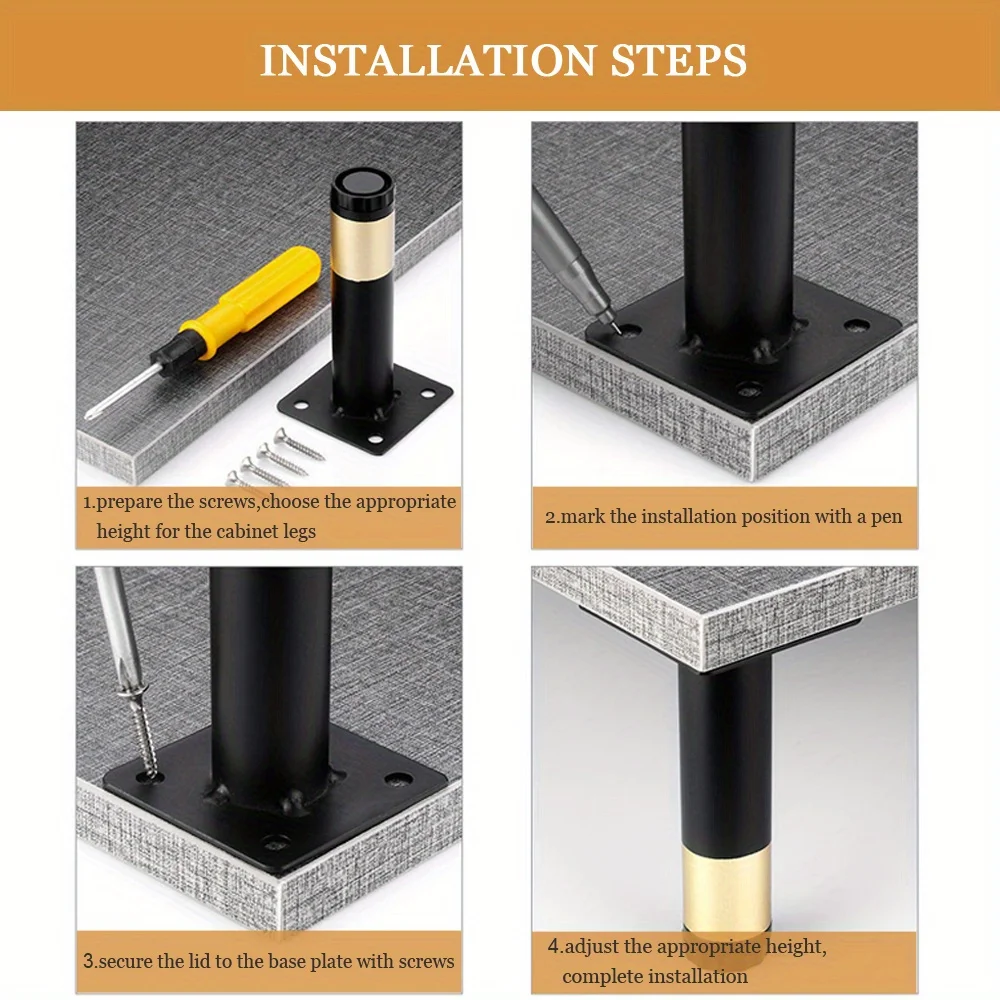 INSTALLATION STEPS

1.prepare the screws,choose the appropriate height for the cabinet legs

2.mark the installation position with a pen

3.secure the lid to the base plate with screws

4.adjust the appropriate height, complete installation