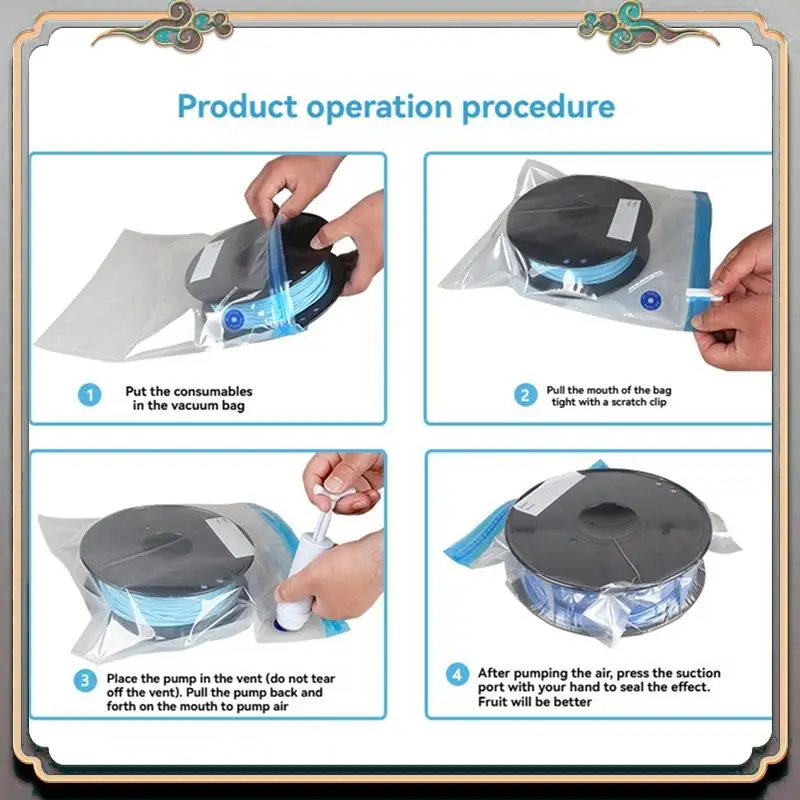 Product operation procedure

1 Put the consumables in the vacuum bag

2 Pull the mouth of the bag tight with a scratch clip

3 Place the pump in the vent (do not tear off the vent). Pull the pump back and forth on the mouth to pump air

4 After pumping the air, press the suction port with your hand to seal the effect. Fruit will be better