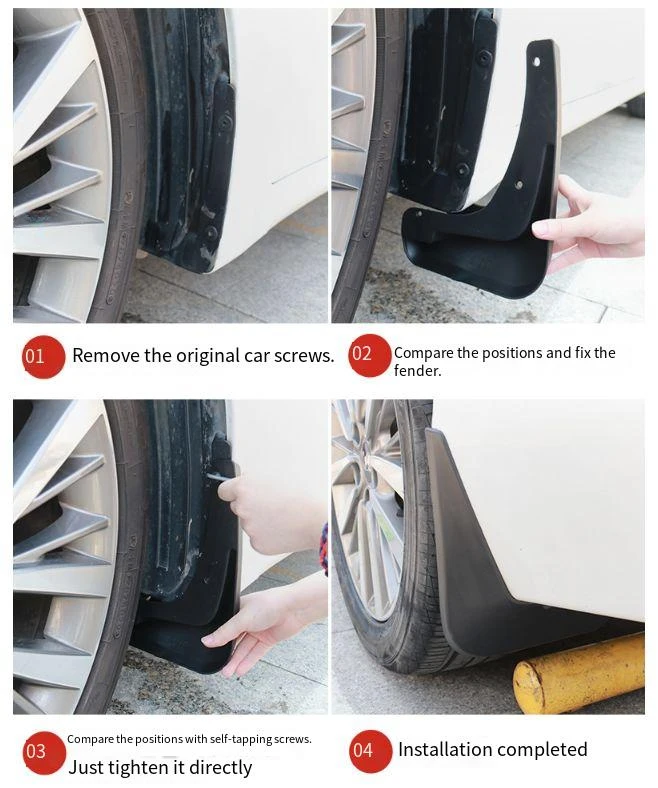 01 Remove the original car screws.

02 Compare the positions and fix the fender.

03 Compare the positions with self-tapping screws. Just tighten it directly

04 Installation completed