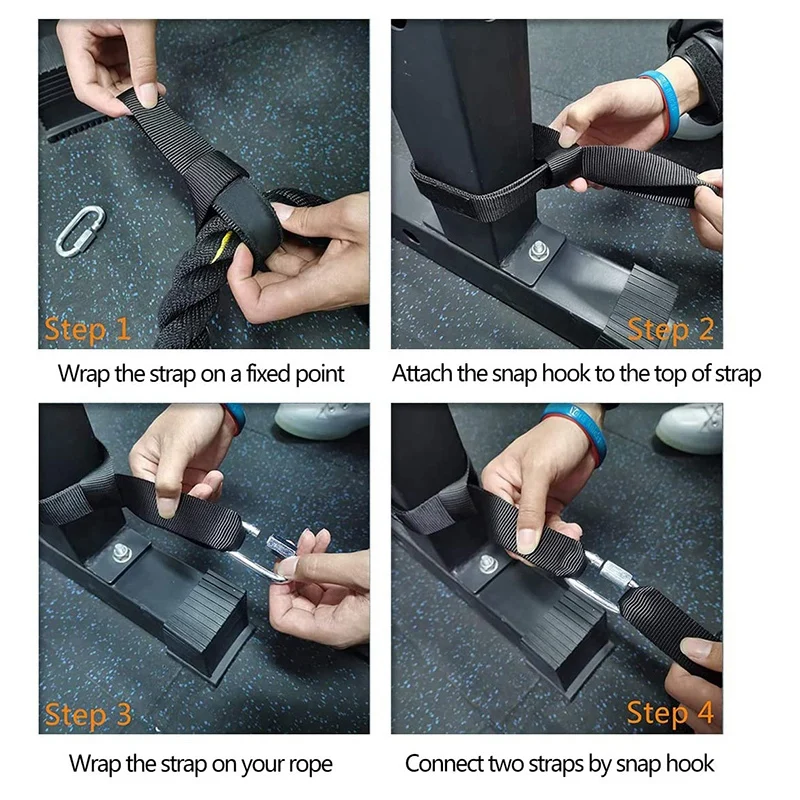 Step 1

Wrap the strap on a fixed point

Step 2

Attach the snap hook to the top of strap

Step 3

Wrap the strap on your rope

Step 4

Connect two straps by snap hook