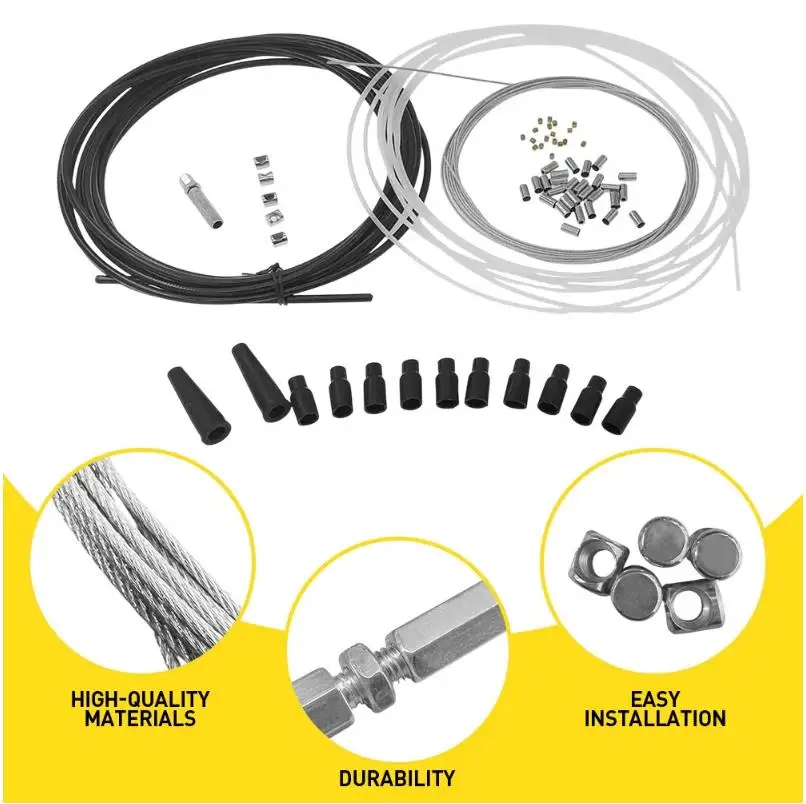 HIGH-QUALITY MATERIALS

DURABILITY

EASY INSTALLATION