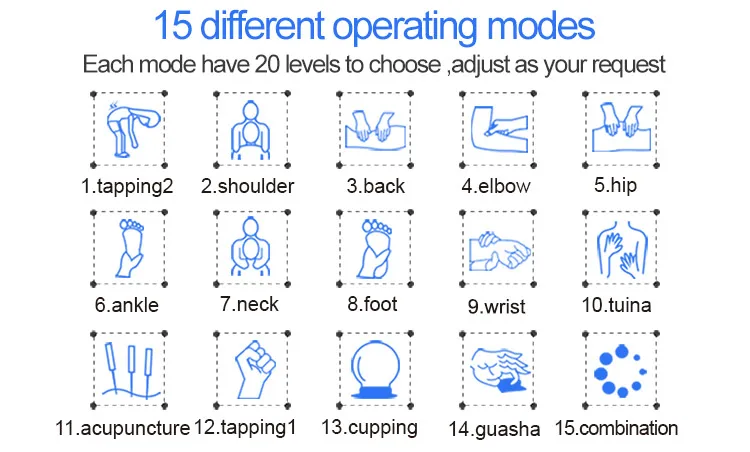 15 different operating modes

Each mode have 20 levels to choose ,adjust as your request

1.tapping2 2.shoulder 3.back 4.elbow 5.hip

6.ankle 7.neck 8.foot 9.wrist 10.tuina

11.acupuncture 12.tapping1 13.cupping 14.guasha 15.combination