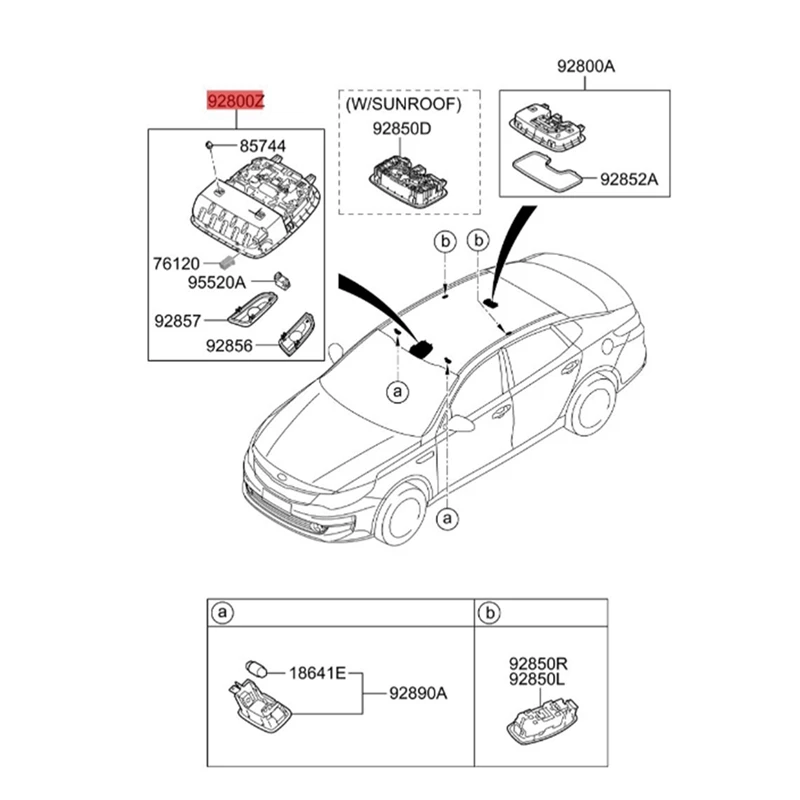 92800Z
85744
76120
95520A
92857
92856

(W/SUNROOF)
92850D

92800A
92852A

b
b
a
a

a
18641E
92890A

b
92850R
92850L