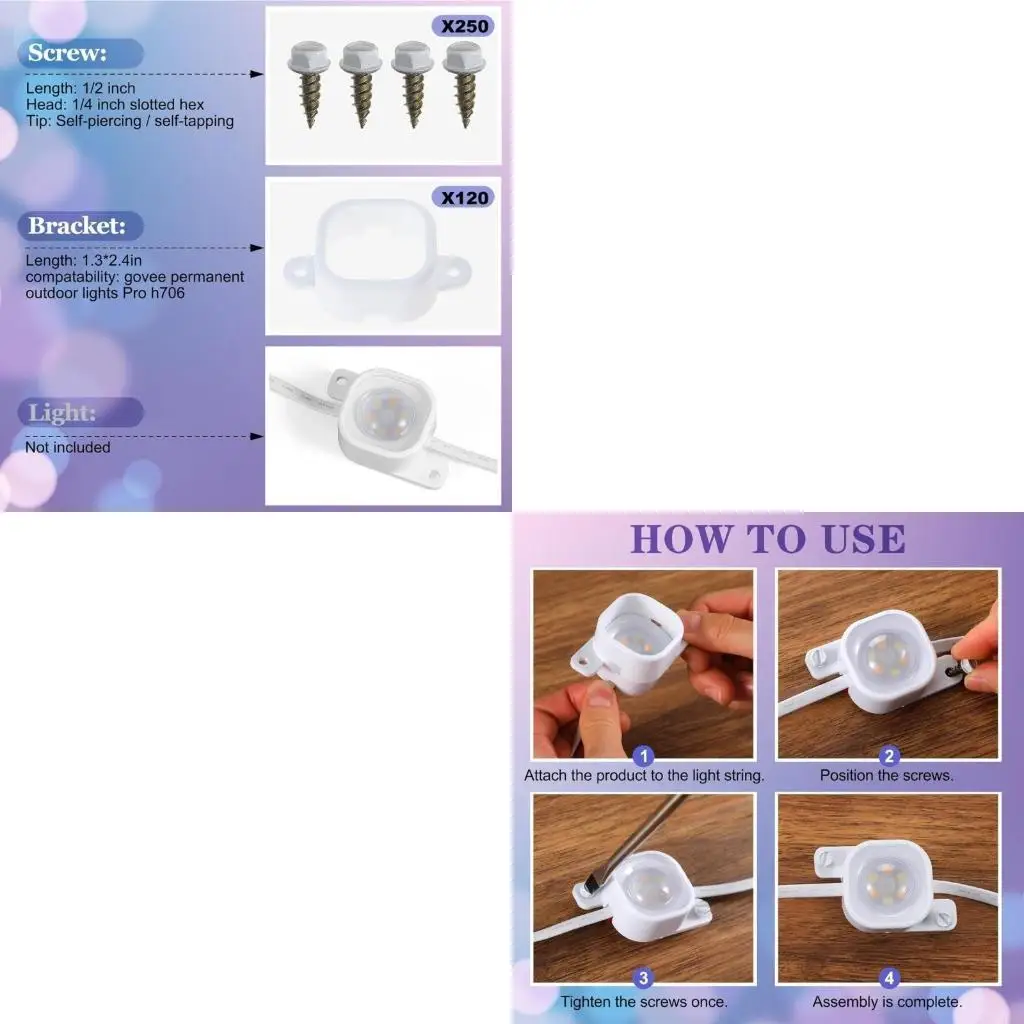 Screw:
Length: 1/2 inch
Head: 1/4 inch slotted hex
Tip: Self-piercing / self-tapping

X250

Bracket:
Length: 1.3*2.4in
compatability: govee permanent outdoor lights Pro h706

X120

Light:
Not included

HOW TO USE

1
Attach the product to the light string.

2
Position the screws.

3
Tighten the screws once.

4
Assembly is complete.