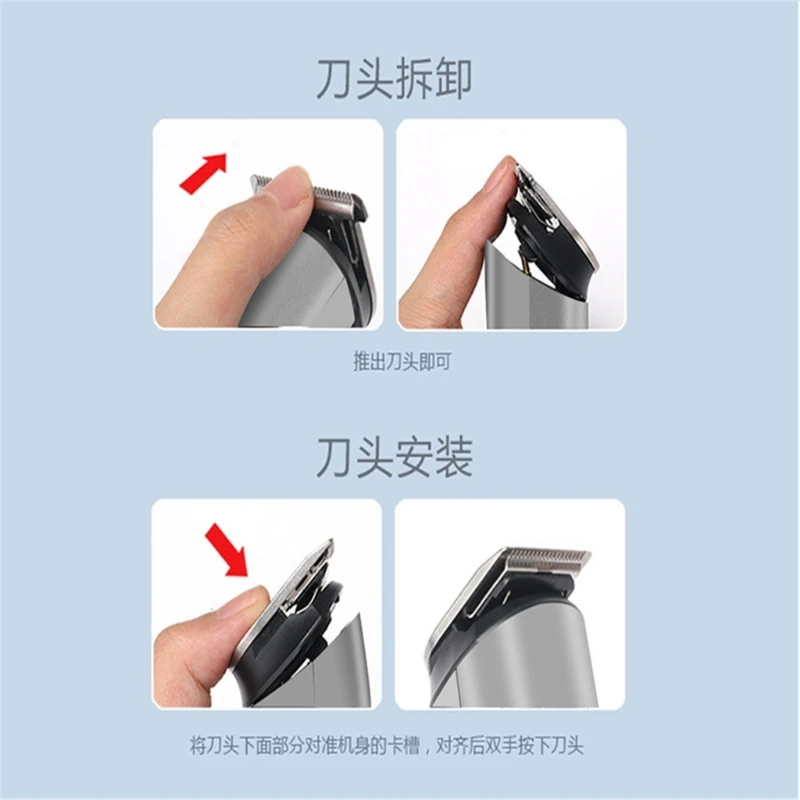 刀头拆卸

推出刀头即可

刀头安装

将刀头下面部分对准机身的卡槽，对齐后双手按下刀头