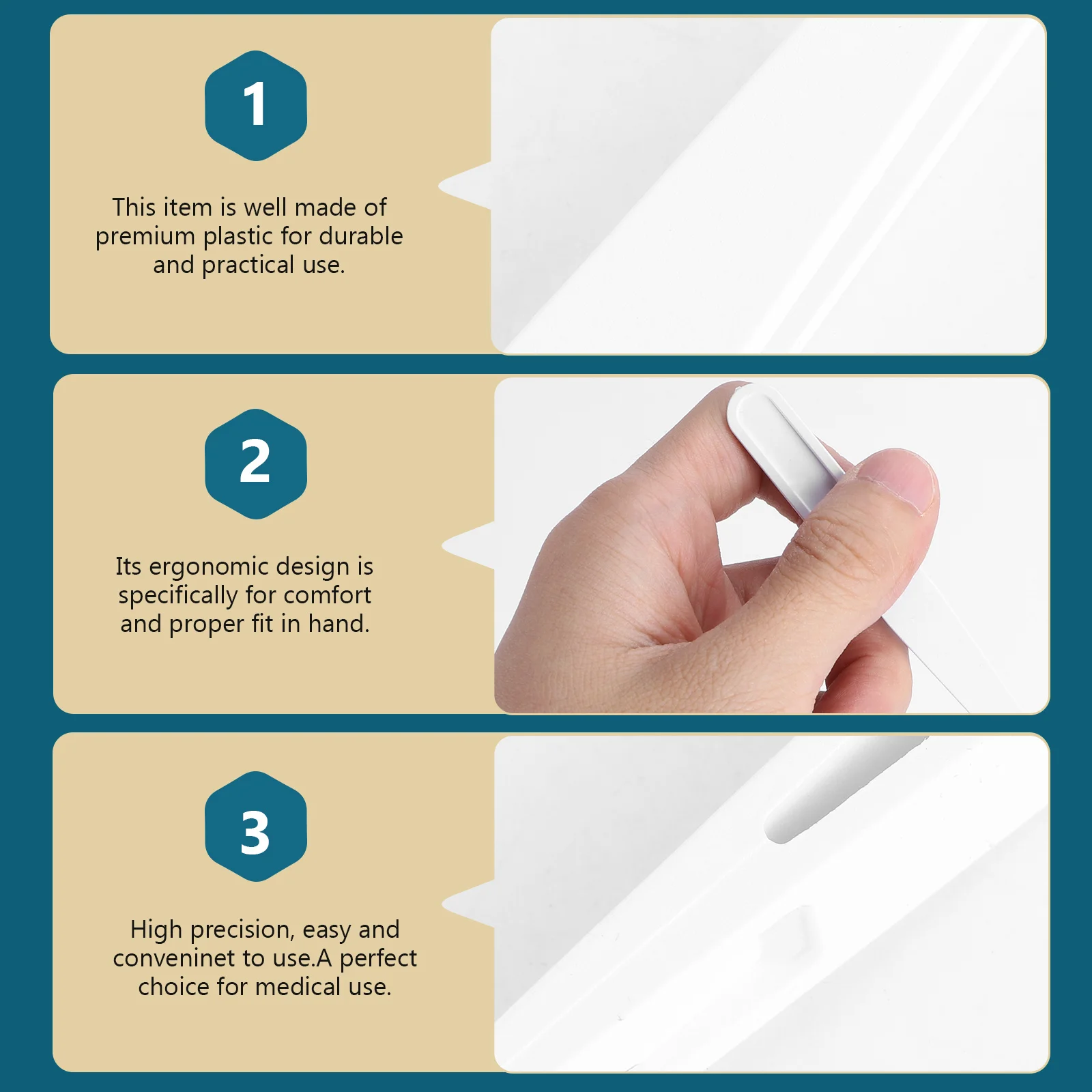 1

This item is well made of premium plastic for durable and practical use.

2

Its ergonomic design is specifically for comfort and proper fit in hand.

3

High precision, easy and conveninet to use.A perfect choice for medical use.