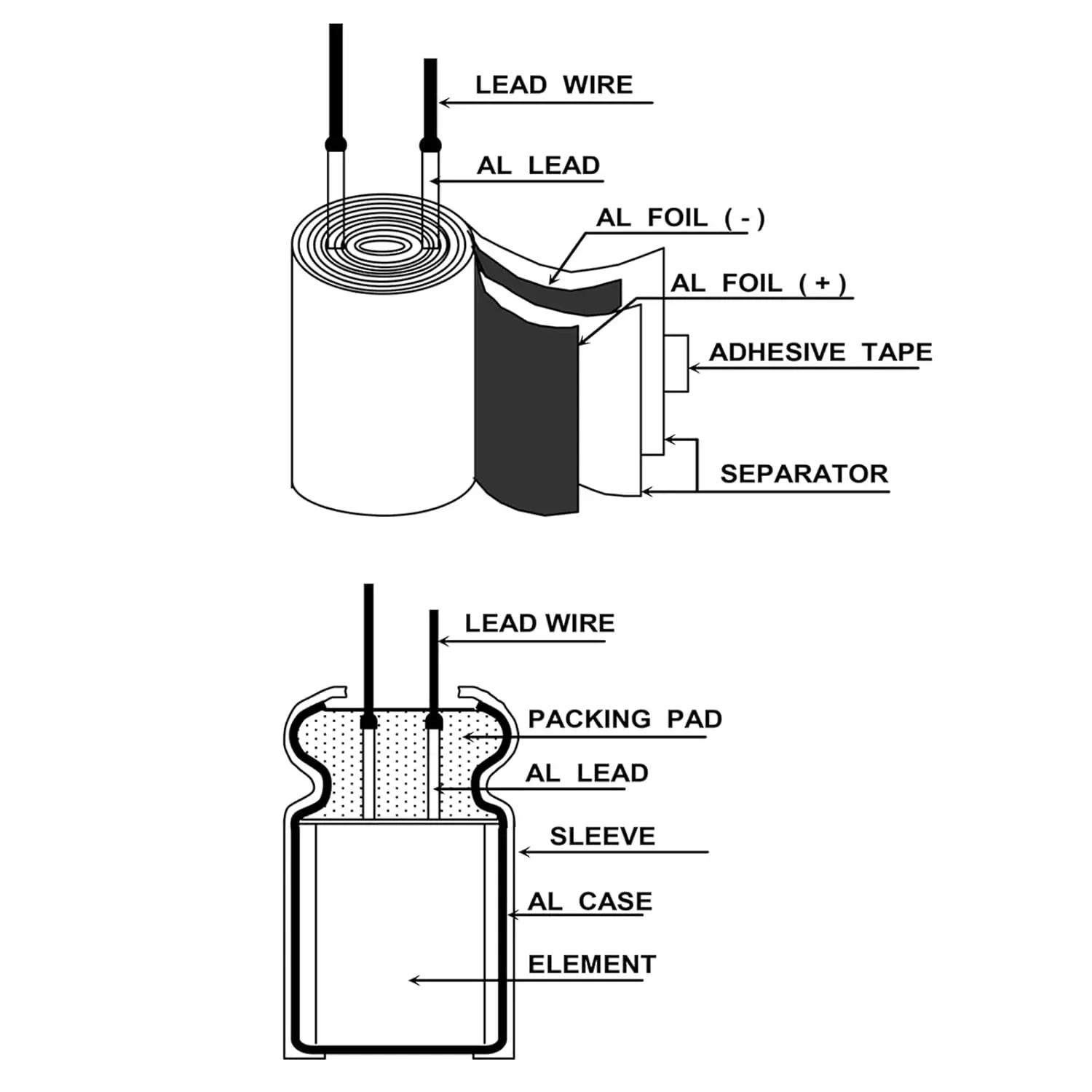 LEAD WIRE

AL LEAD

AL FOIL ( - )

AL FOIL ( + )

ADHESIVE TAPE

SEPARATOR

LEAD WIRE

PACKING PAD

AL LEAD

SLEEVE

AL CASE

ELEMENT