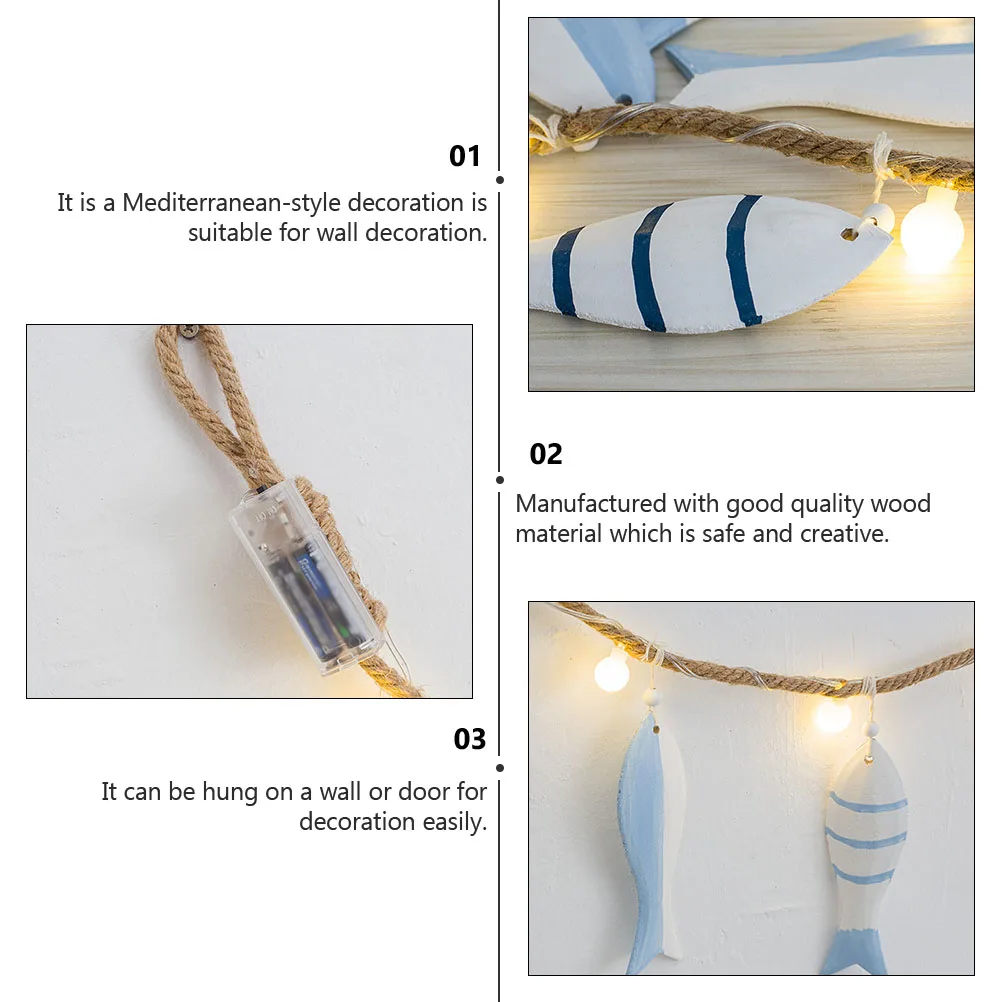 01

It is a Mediterranean-style decoration is suitable for wall decoration.

02

Manufactured with good quality wood material which is safe and creative.

03

It can be hung on a wall or door for decoration easily.