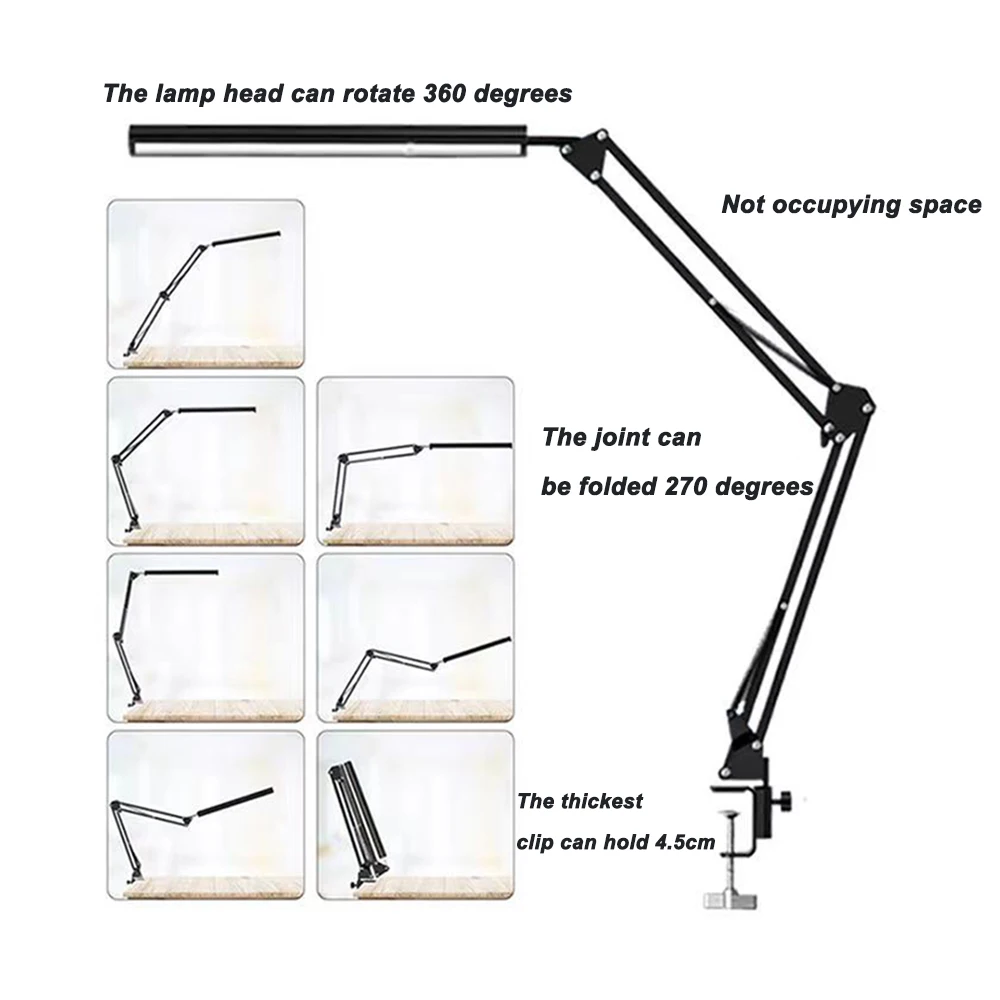 The lamp head can rotate 360 degrees

Not occupying space

The joint can

be folded 270 degrees

The thickest

clip can hold 4.5cm