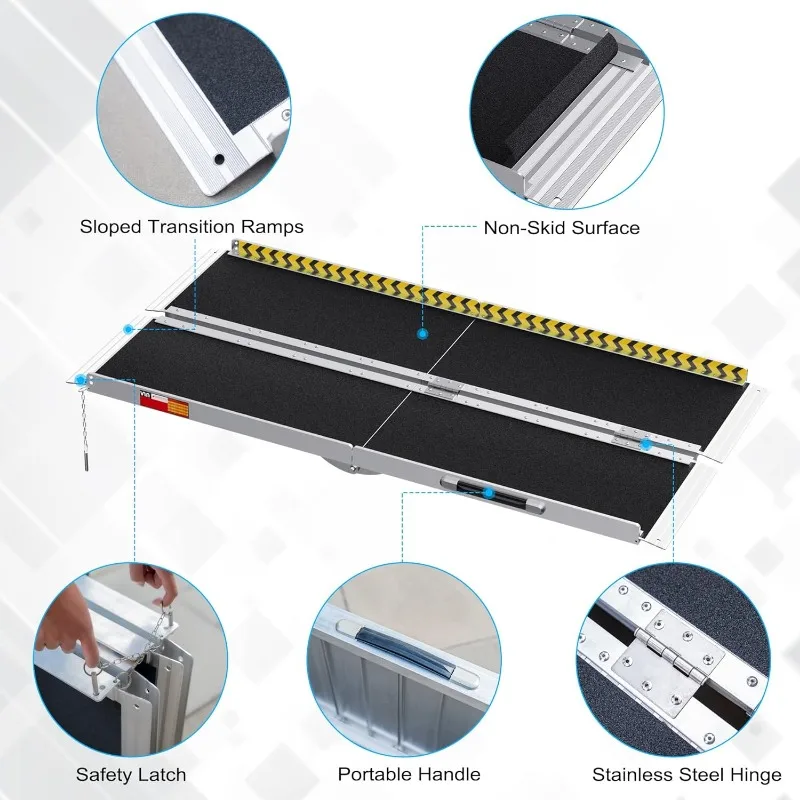 Sloped Transition Ramps

Non-Skid Surface

Safety Latch

Portable Handle

Stainless Steel Hinge