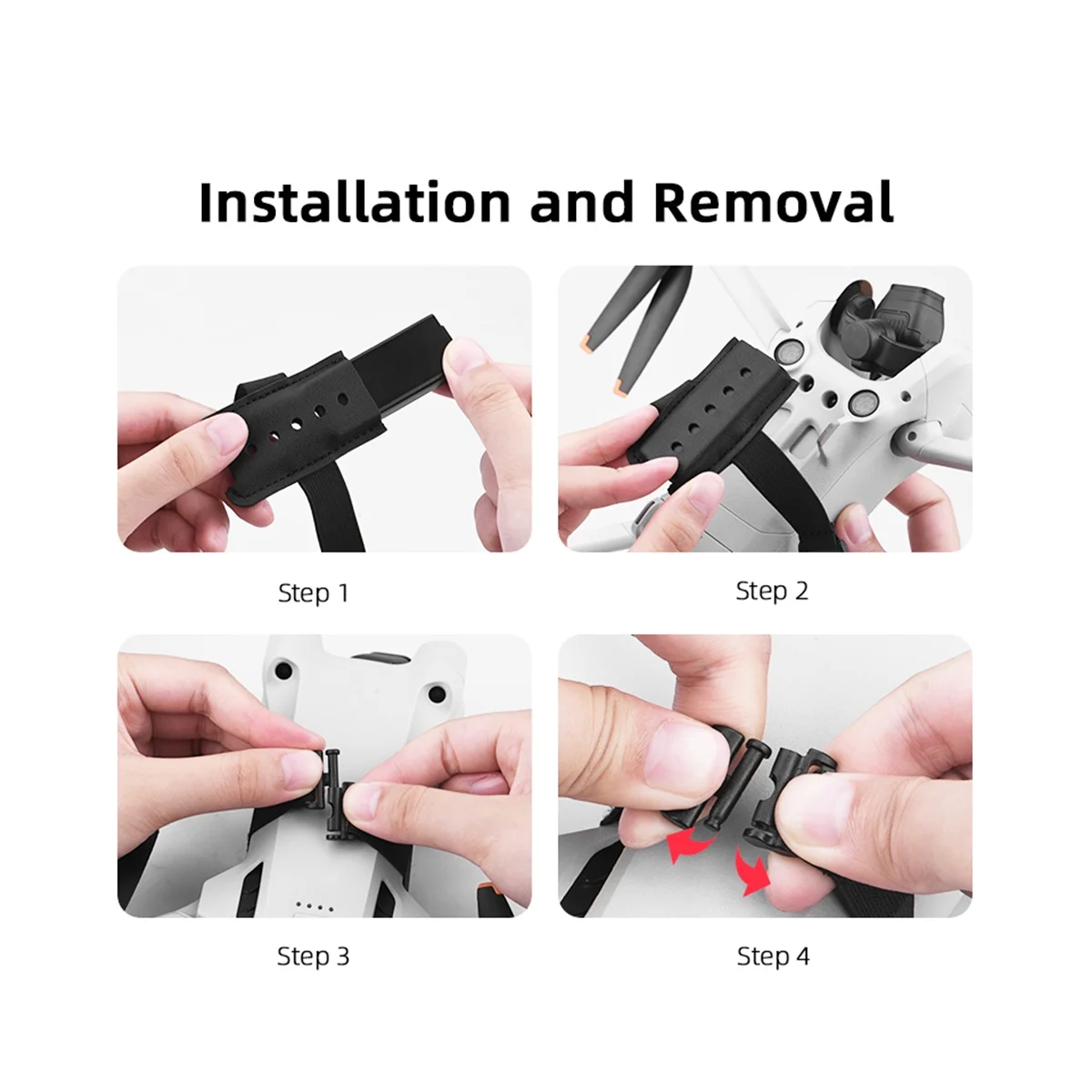 Installation and Removal

Step 1

Step 2

Step 3

Step 4