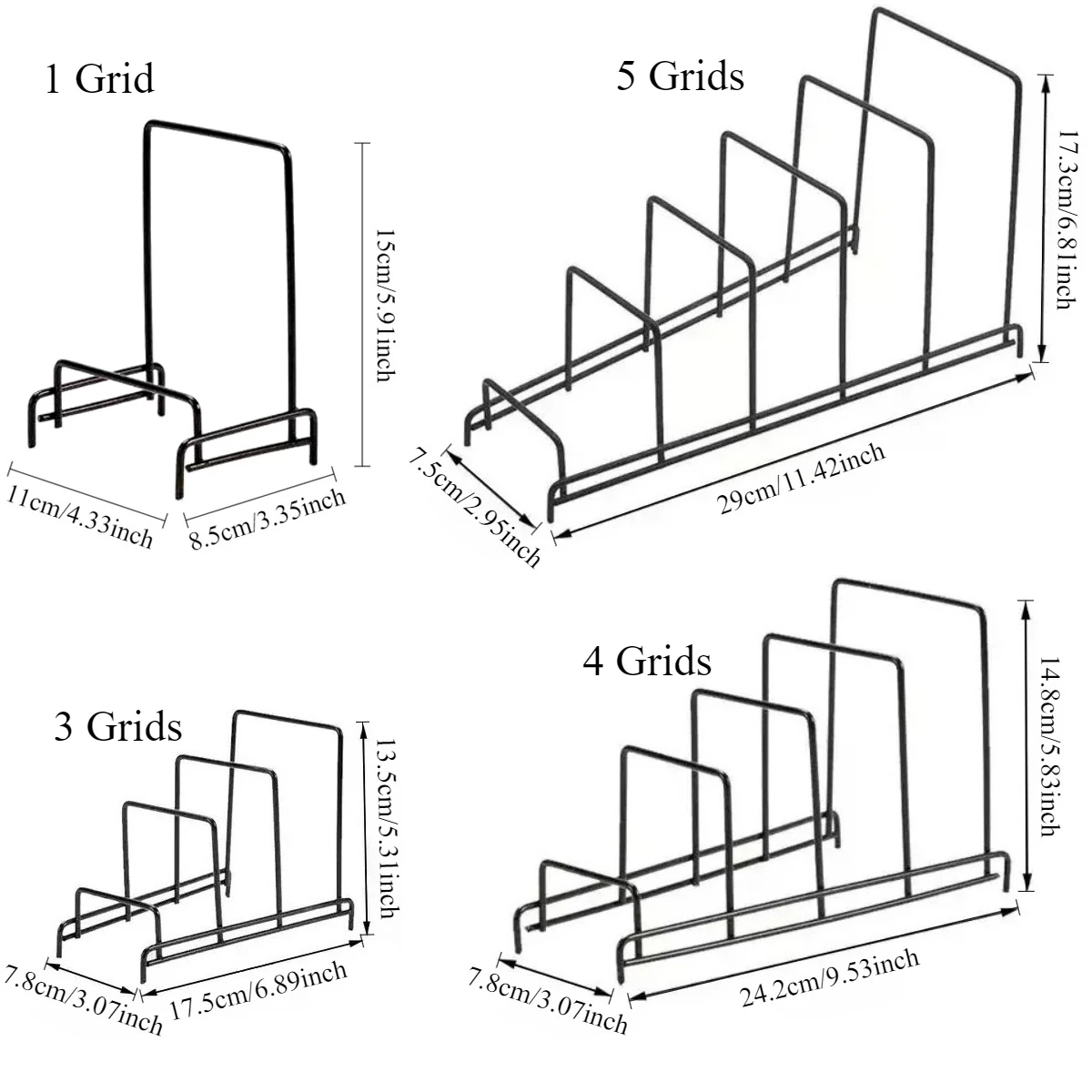 1 Grid

15cm/5.91inch

11cm/4.33inch

8.5cm/3.35inch

5 Grids

17.3cm/6.81inch

7.5cm/2.95inch

29cm/11.42inch

3 Grids

13.5cm/5.31inch

7.8cm/3.07inch

17.5cm/6.89inch

4 Grids

14.8cm/5.83inch

7.8cm/3.07inch

24.2cm/9.53inch