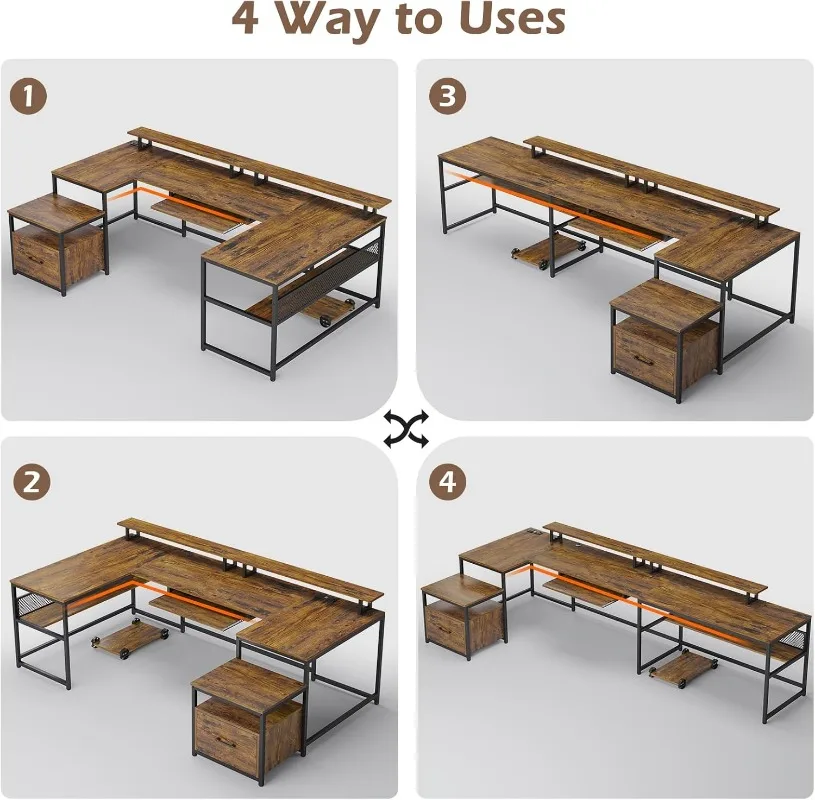 4 Way to Uses

1

3

2

4