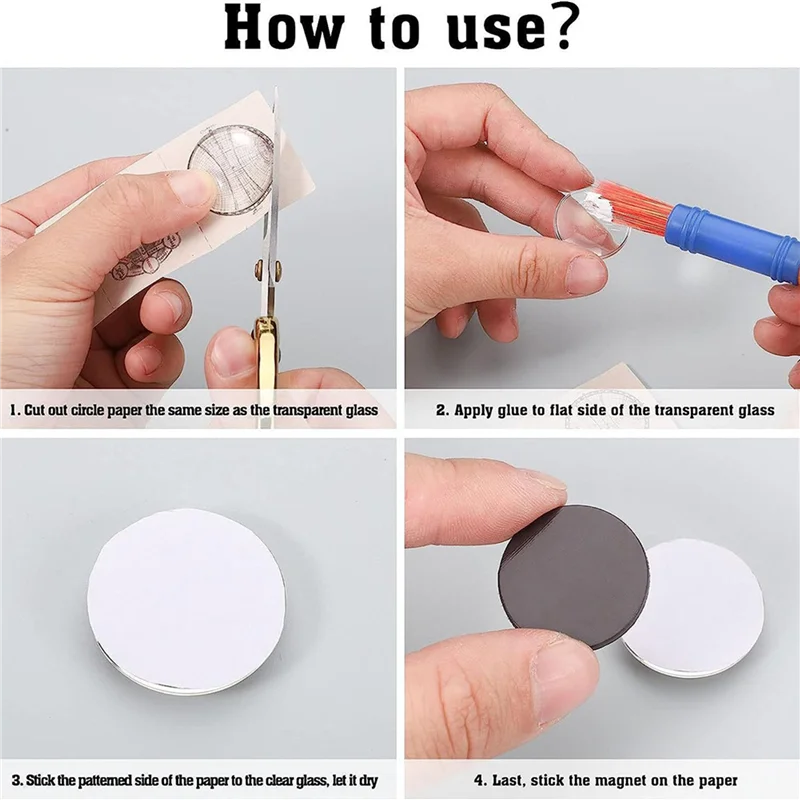 How to use?

1. Cut out circle paper the same size as the transparent glass

2. Apply glue to flat side of the transparent glass

3. Stick the patterned side of the paper to the clear glass, let it dry

4. Last, stick the magnet on the paper