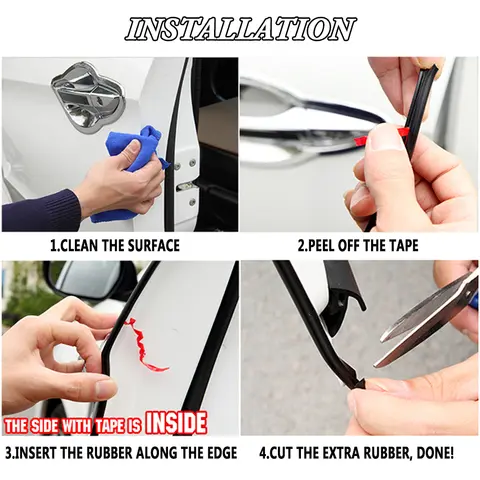 INSTALLATION

1.CLEAN THE SURFACE

2.PEEL OFF THE TAPE

THE SIDE WITH TAPE IS INSIDE

3.INSERT THE RUBBER ALONG THE EDGE

4.CUT THE EXTRA RUBBER, DONE!