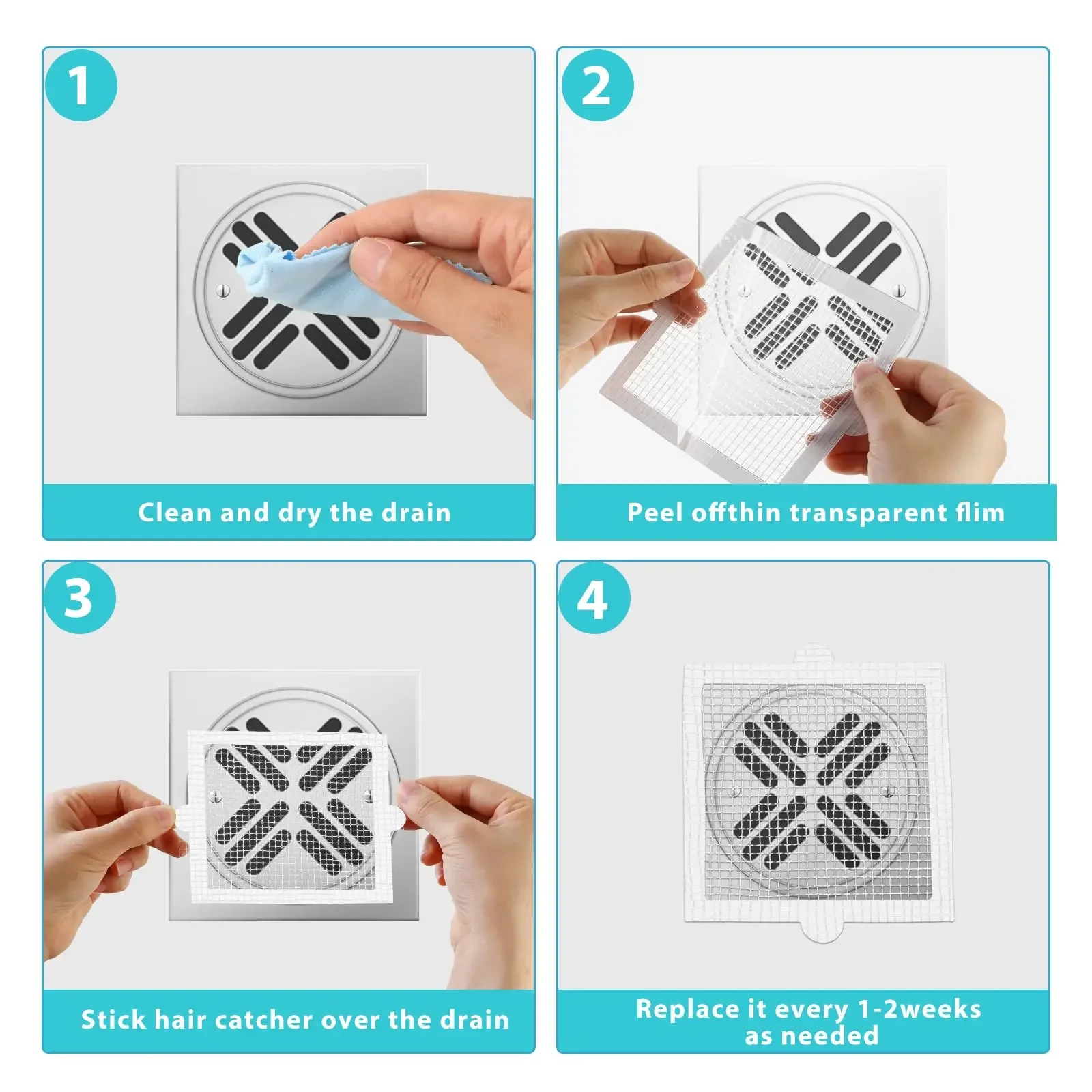 1

Clean and dry the drain

2

Peel offthin transparent flim

3

Stick hair catcher over the drain

4

Replace it every 1-2weeks as needed