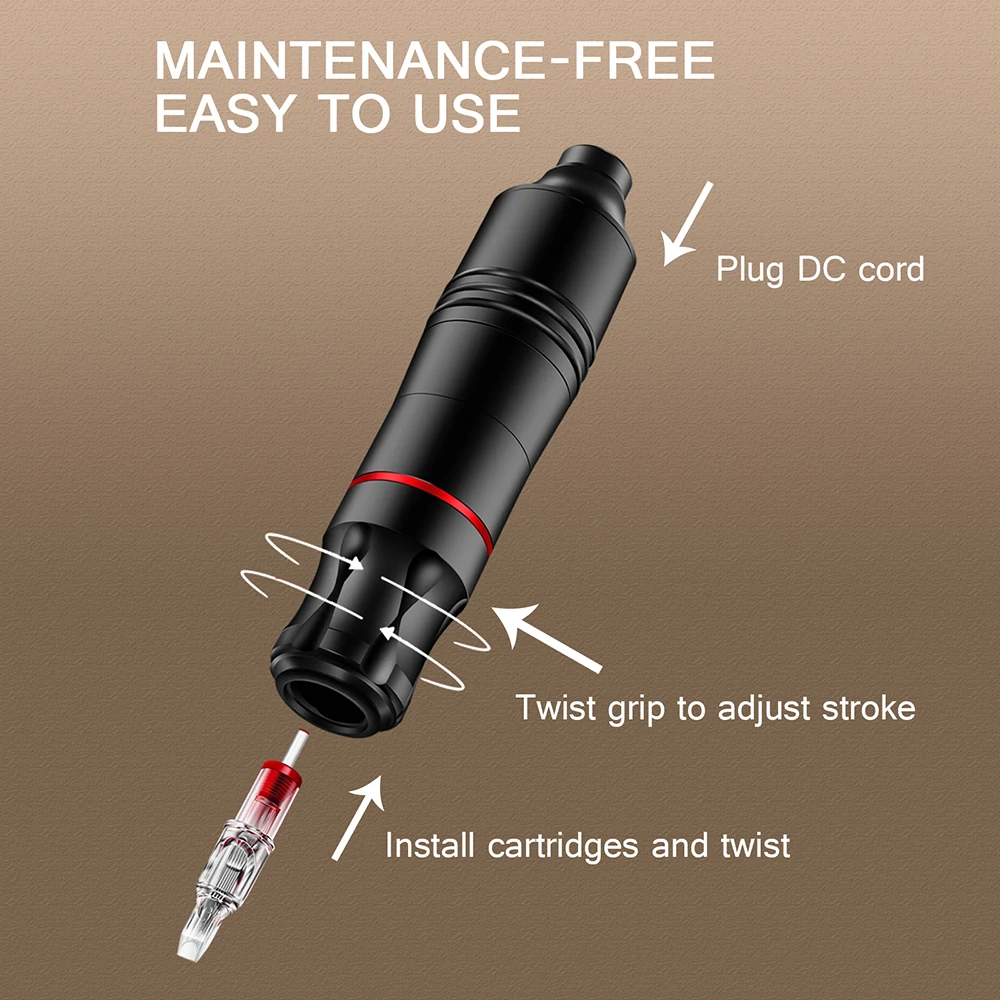 MAINTENANCE-FREE
EASY TO USE

Plug DC cord

Twist grip to adjust stroke

Install cartridges and twist