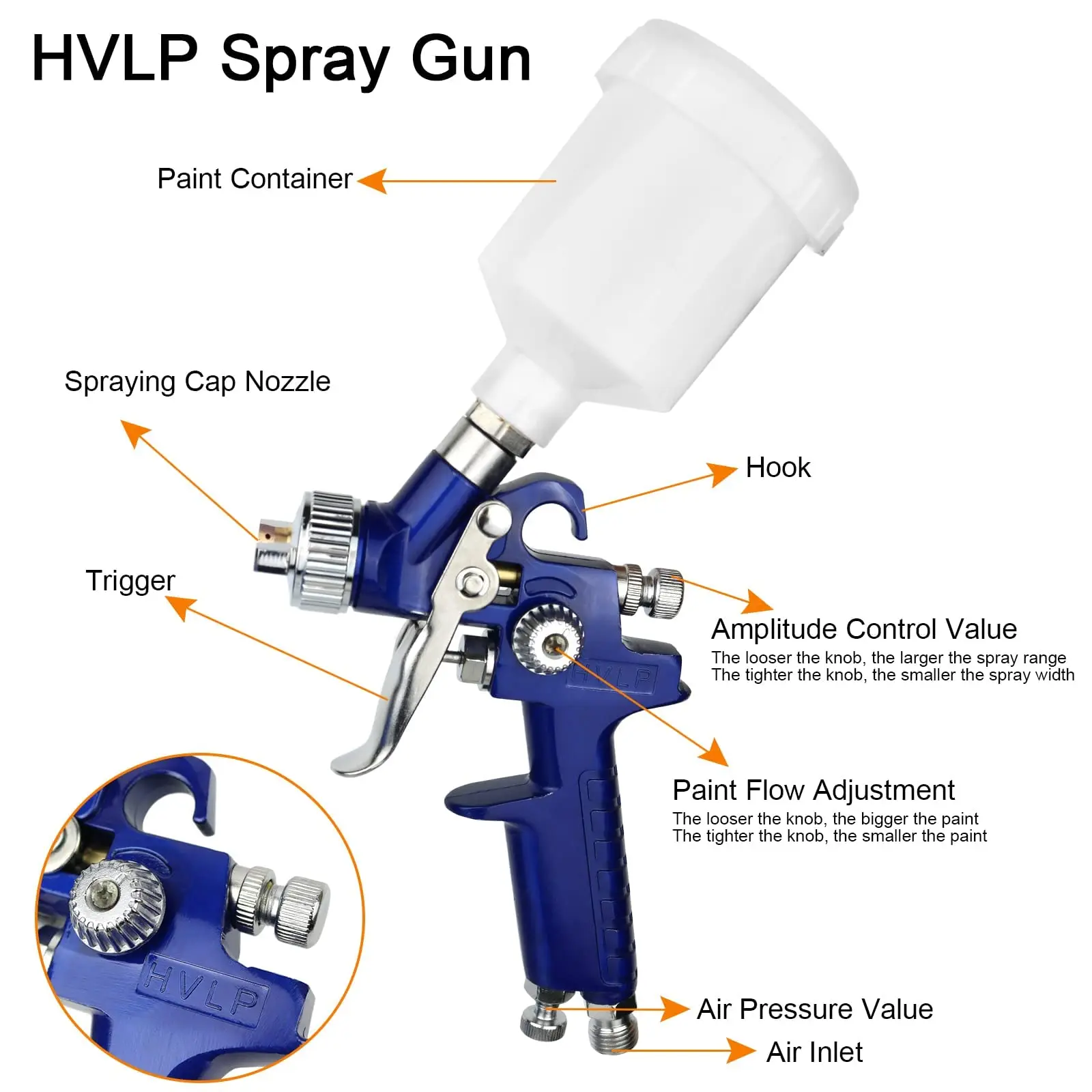 HVLP Spray Gun

Paint Container

Spraying Cap Nozzle

Hook

Trigger

Amplitude Control Value
The looser the knob, the larger the spray range
The tighter the knob, the smaller the spray width

HVLP

Paint Flow Adjustment
The looser the knob, the bigger the paint
The tighter the knob, the smaller the paint

HVLP

Air Pressure Value

Air Inlet