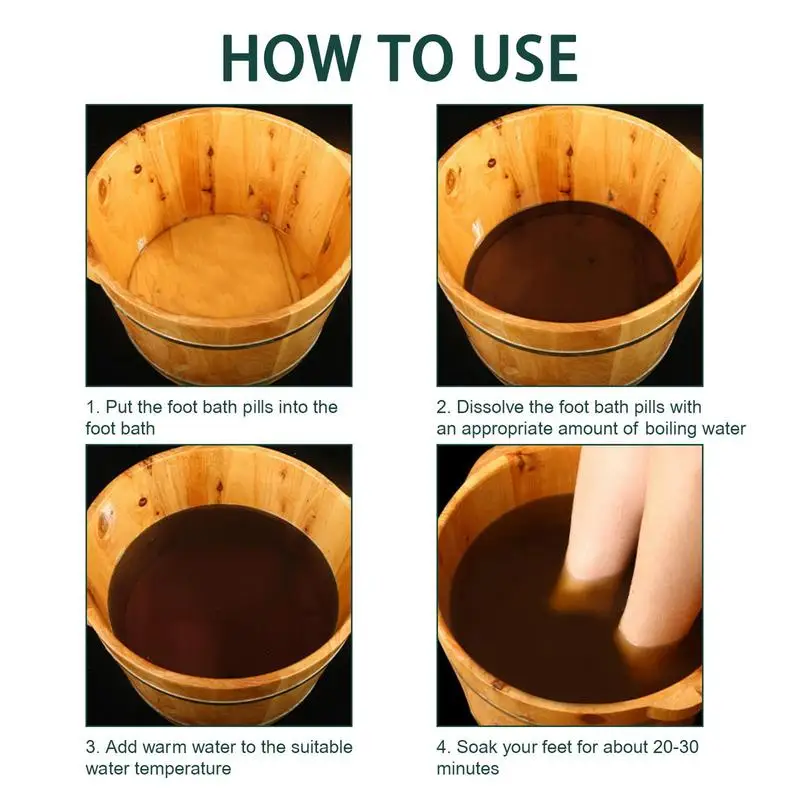 HOW TO USE

1. Put the foot bath pills into the foot bath

2. Dissolve the foot bath pills with an appropriate amount of boiling water

3. Add warm water to the suitable water temperature

4. Soak your feet for about 20-30 minutes