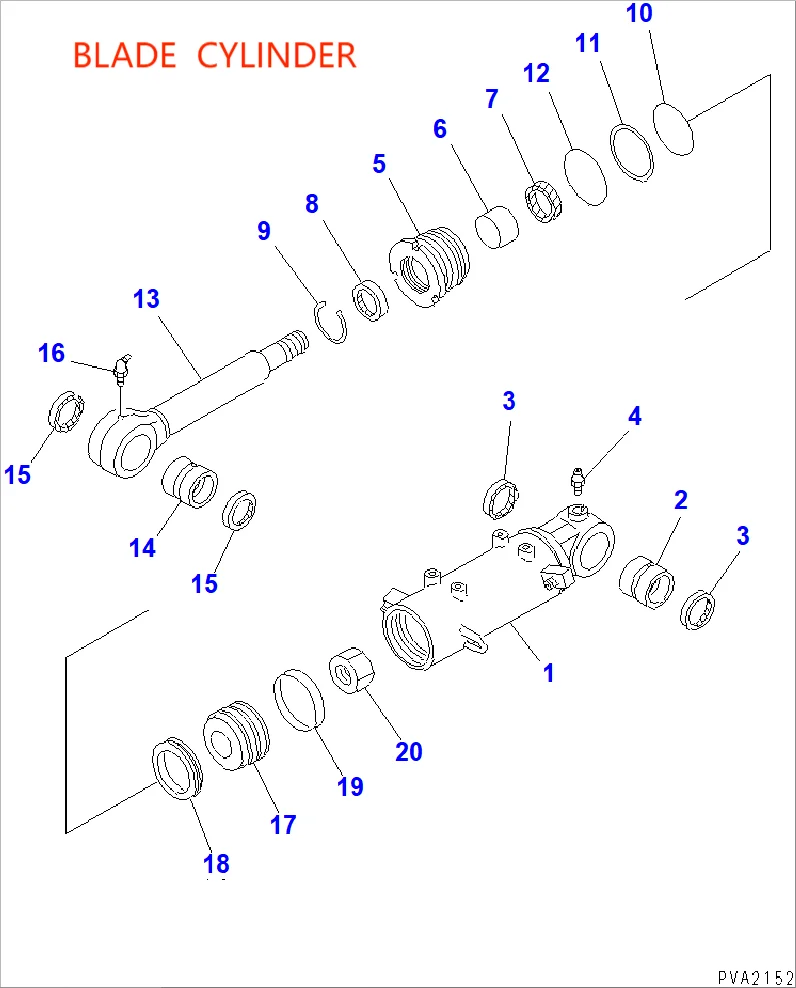 BLADE CYLINDER

10
11
12
7
6
5
8
9
13
16
15
14
15
3
4
2
3
1
20
19
17
18

PVA2152