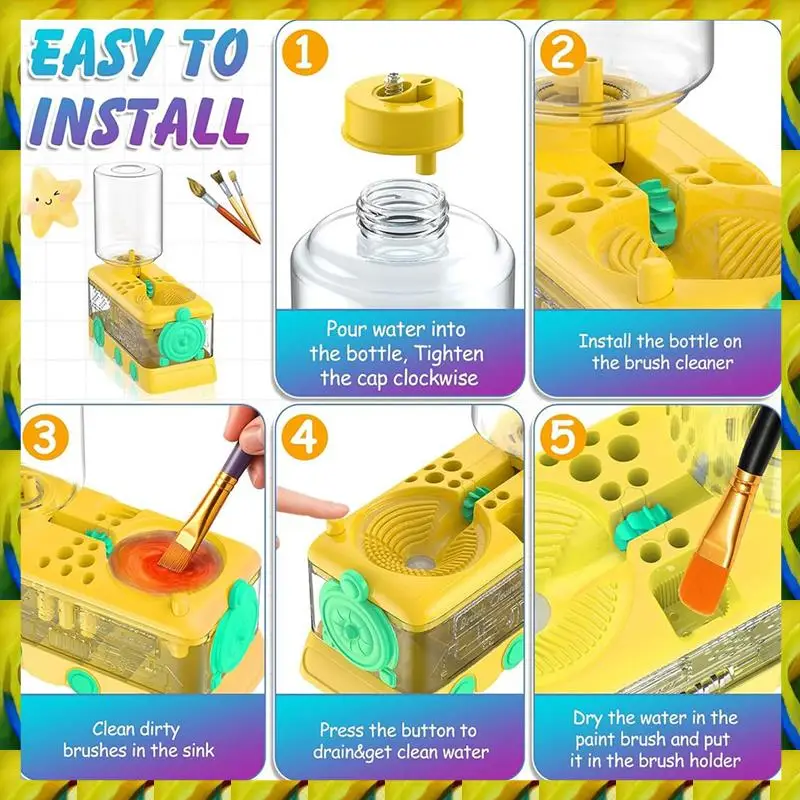 EASY TO INSTALL

1

Pour water into the bottle, Tighten the cap clockwise

2

Install the bottle on the brush cleaner

3

Clean dirty brushes in the sink

4

Press the button to drain&get clean water

5

Dry the water in the paint brush and put it in the brush holder