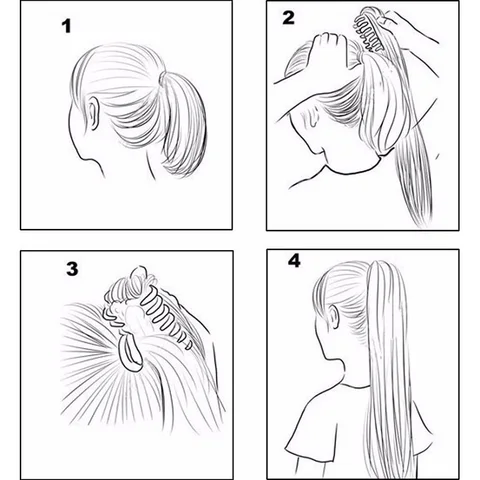 1

2

3

4