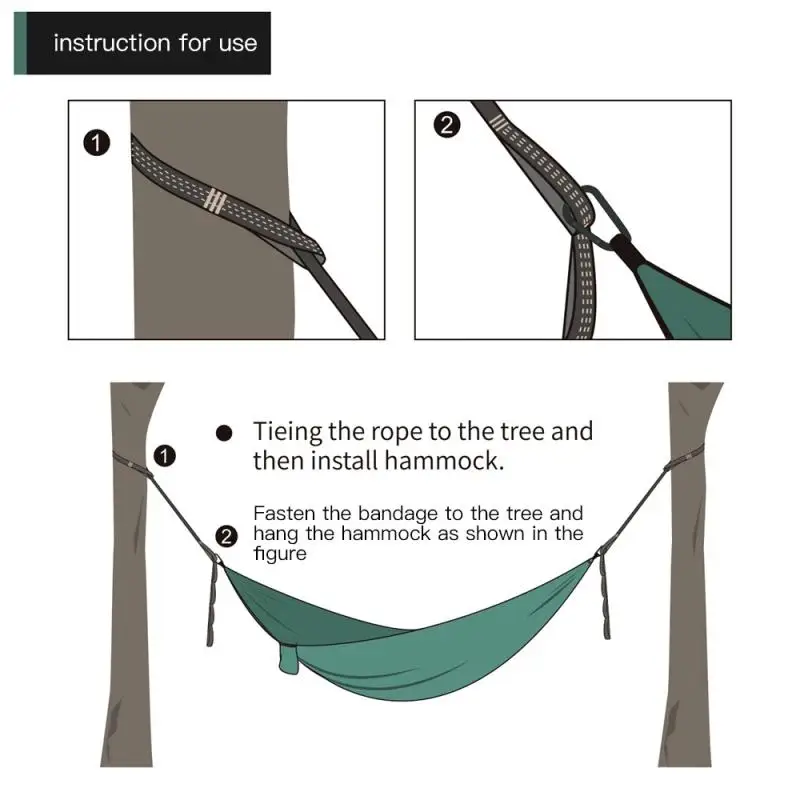 instruction for use

1

2

1

● Tieing the rope to the tree and then install hammock.

2

Fasten the bandage to the tree and hang the hammock as shown in the figure