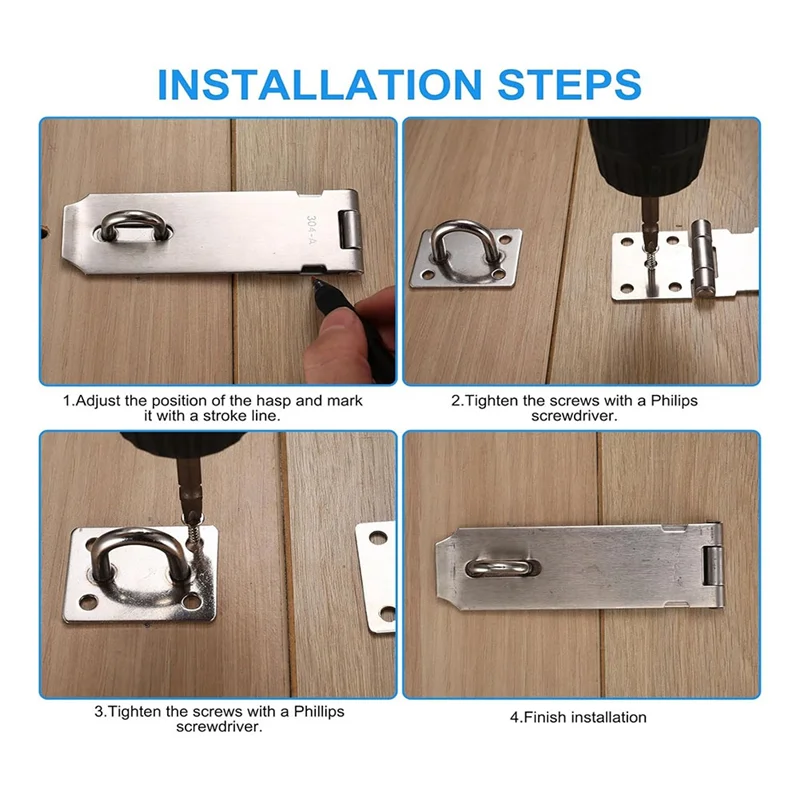 INSTALLATION STEPS

304-A

1.Adjust the position of the hasp and mark it with a stroke line.

2.Tighten the screws with a Philips screwdriver.

3.Tighten the screws with a Phillips screwdriver.

4.Finish installation