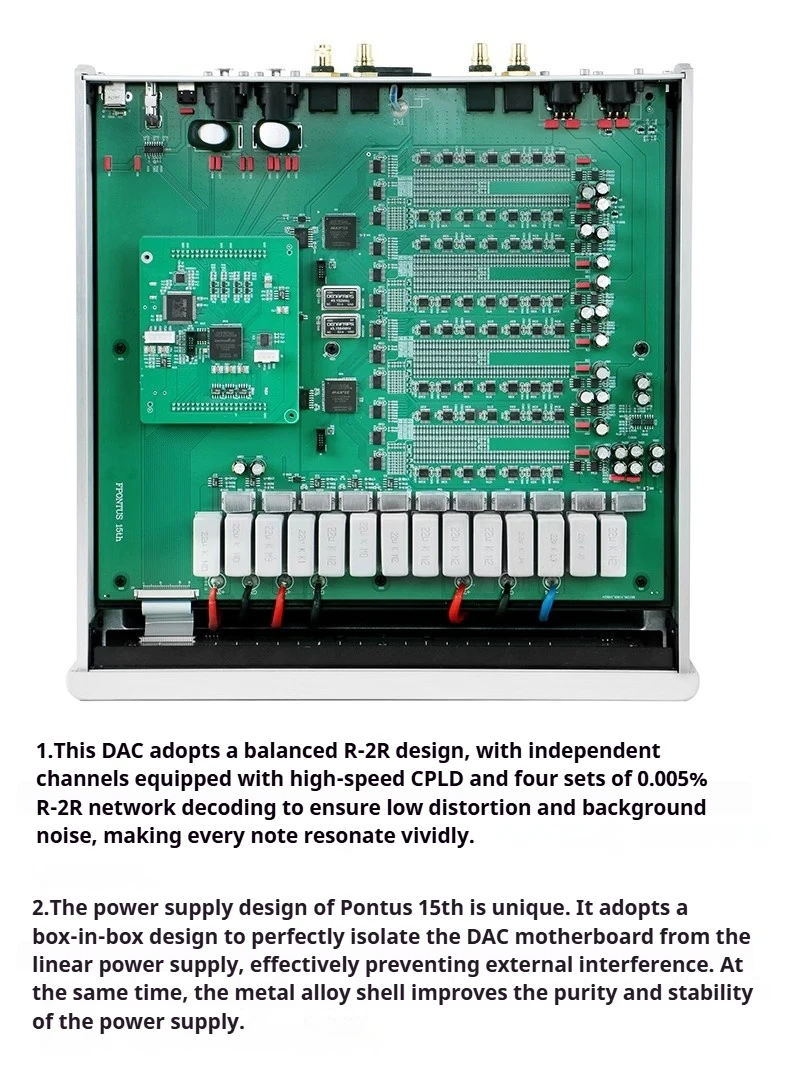 PONTUS 15th

1.This DAC adopts a balanced R-2R design, with independent channels equipped with high-speed CPLD and four sets of 0.005% R-2R network decoding to ensure low distortion and background noise, making every note resonate vividly.

2.The power supply design of Pontus 15th is unique. It adopts a box-in-box design to perfectly isolate the DAC motherboard from the linear power supply, effectively preventing external interference. At the same time, the metal alloy shell improves the purity and stability of the power supply.