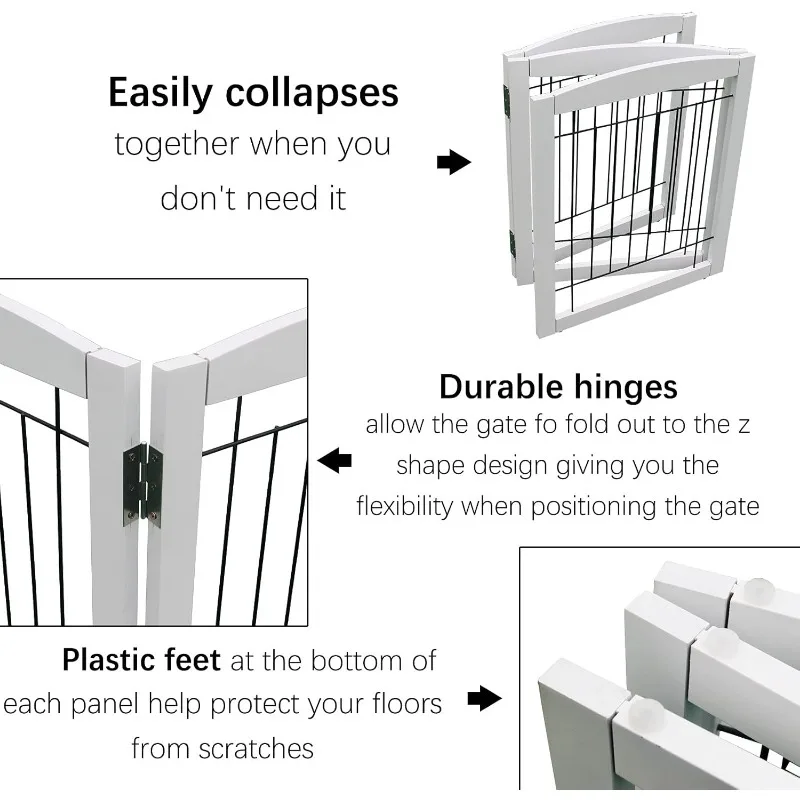 Easily collapses
together when you
don't need it

Durable hinges
allow the gate fo fold out to the z
shape design giving you the
flexibility when positioning the gate

Plastic feet at the bottom of
each panel help protect your floors
from scratches