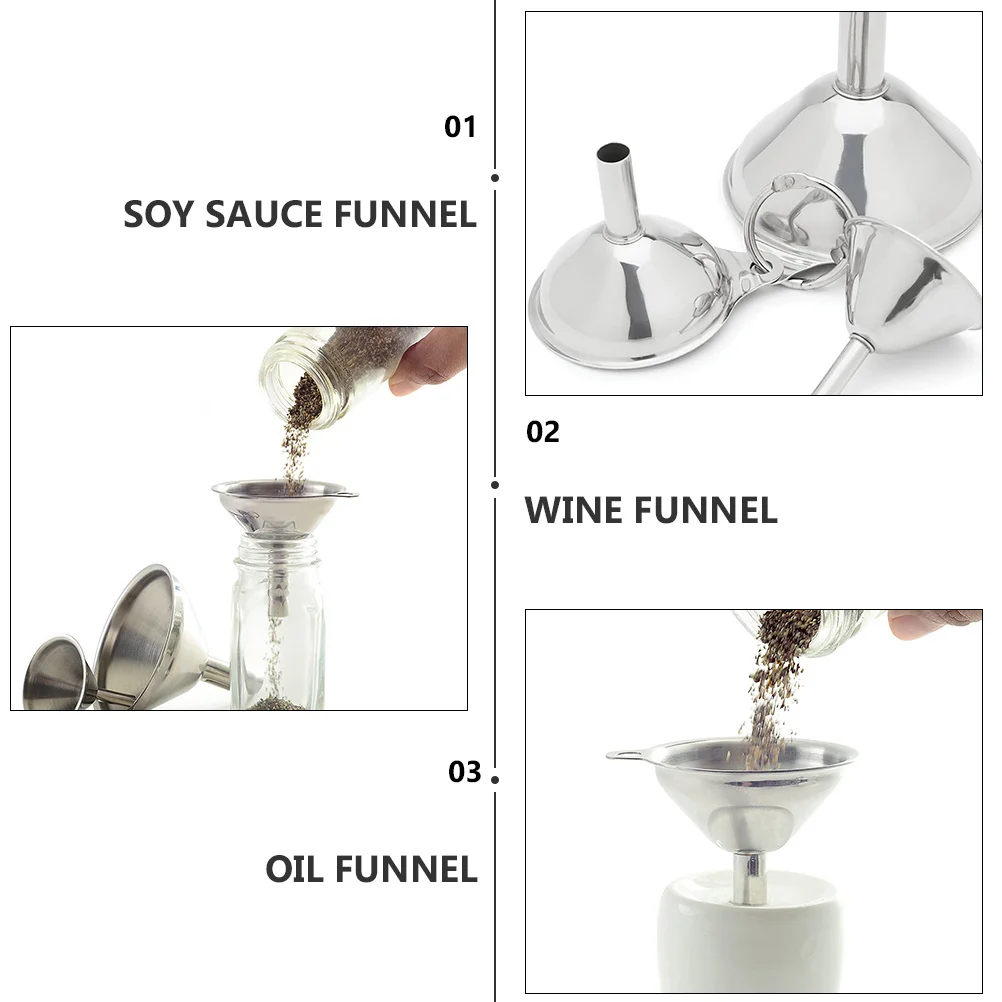 01

SOY SAUCE FUNNEL

02

WINE FUNNEL

03

OIL FUNNEL