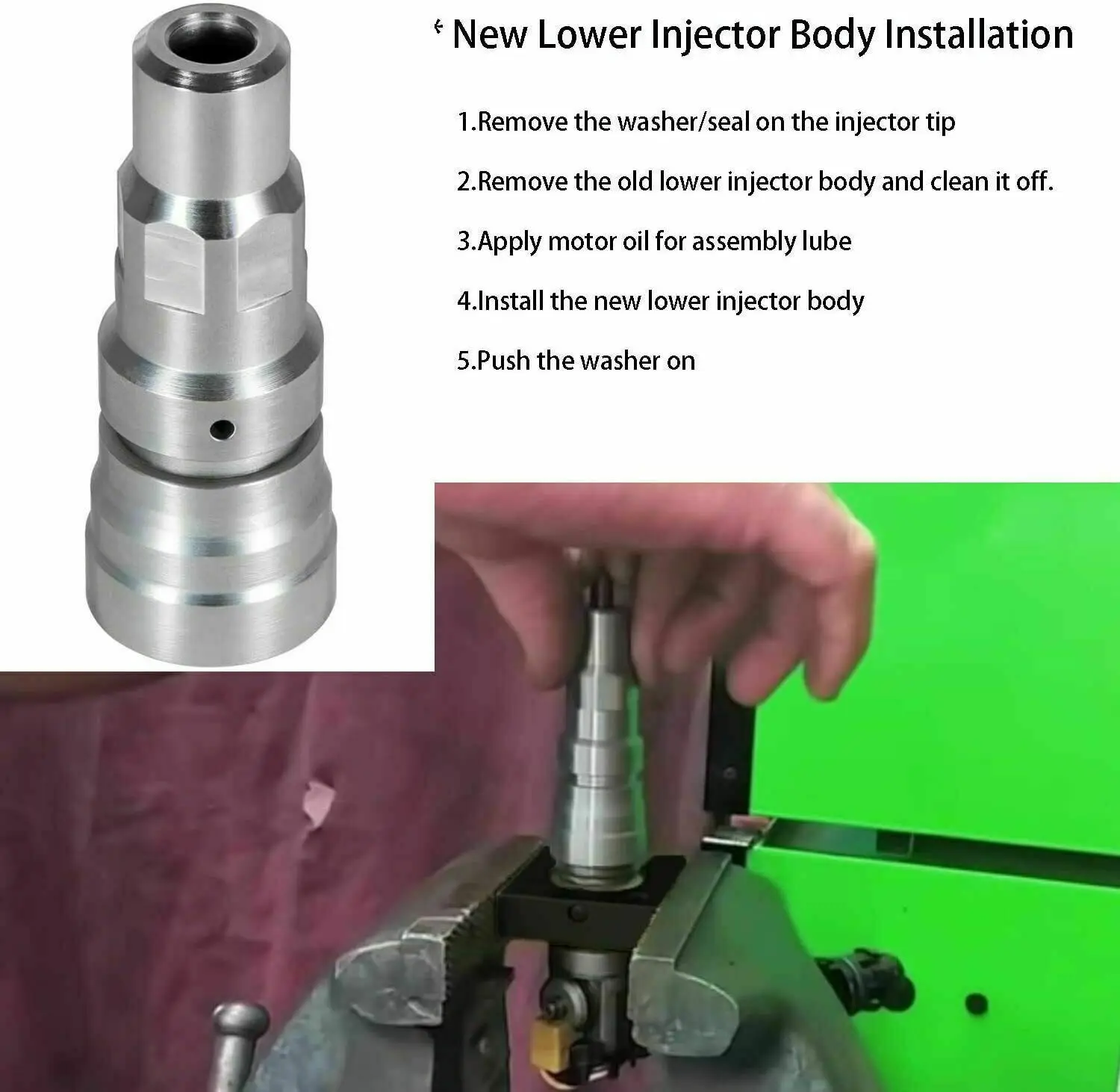 New Lower Injector Body Installation

1.Remove the washer/seal on the injector tip

2.Remove the old lower injector body and clean it off.

3.Apply motor oil for assembly lube

4.Install the new lower injector body

5.Push the washer on