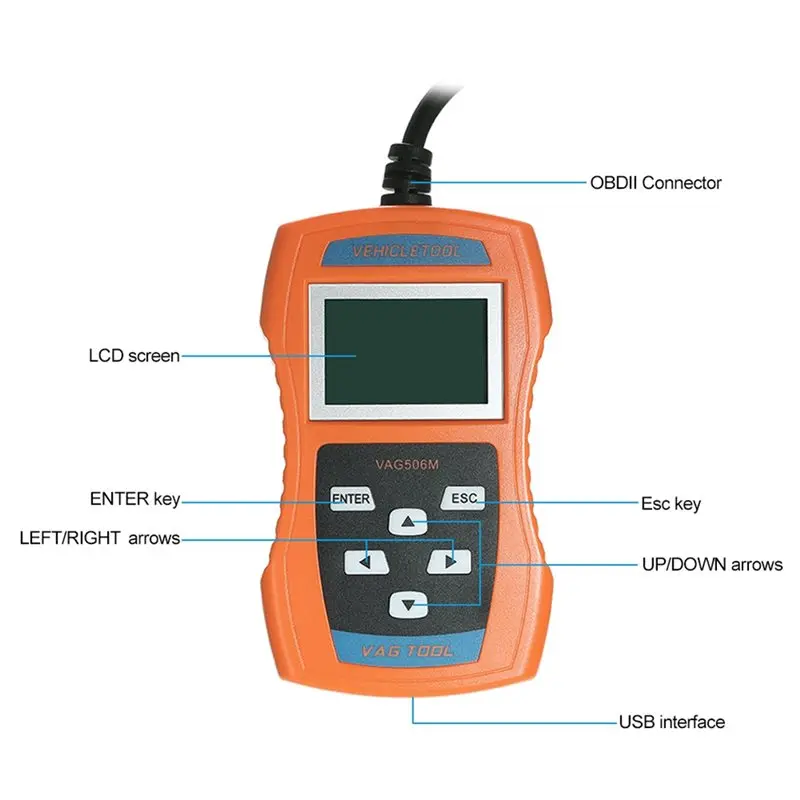 OBDII Connector

VEHICLETOOL

LCD screen

VAG506M

ENTER key

ENTER

ESC

Esc key

LEFT/RIGHT arrows

UP/DOWN arrows

VAG TOOL

USB interface