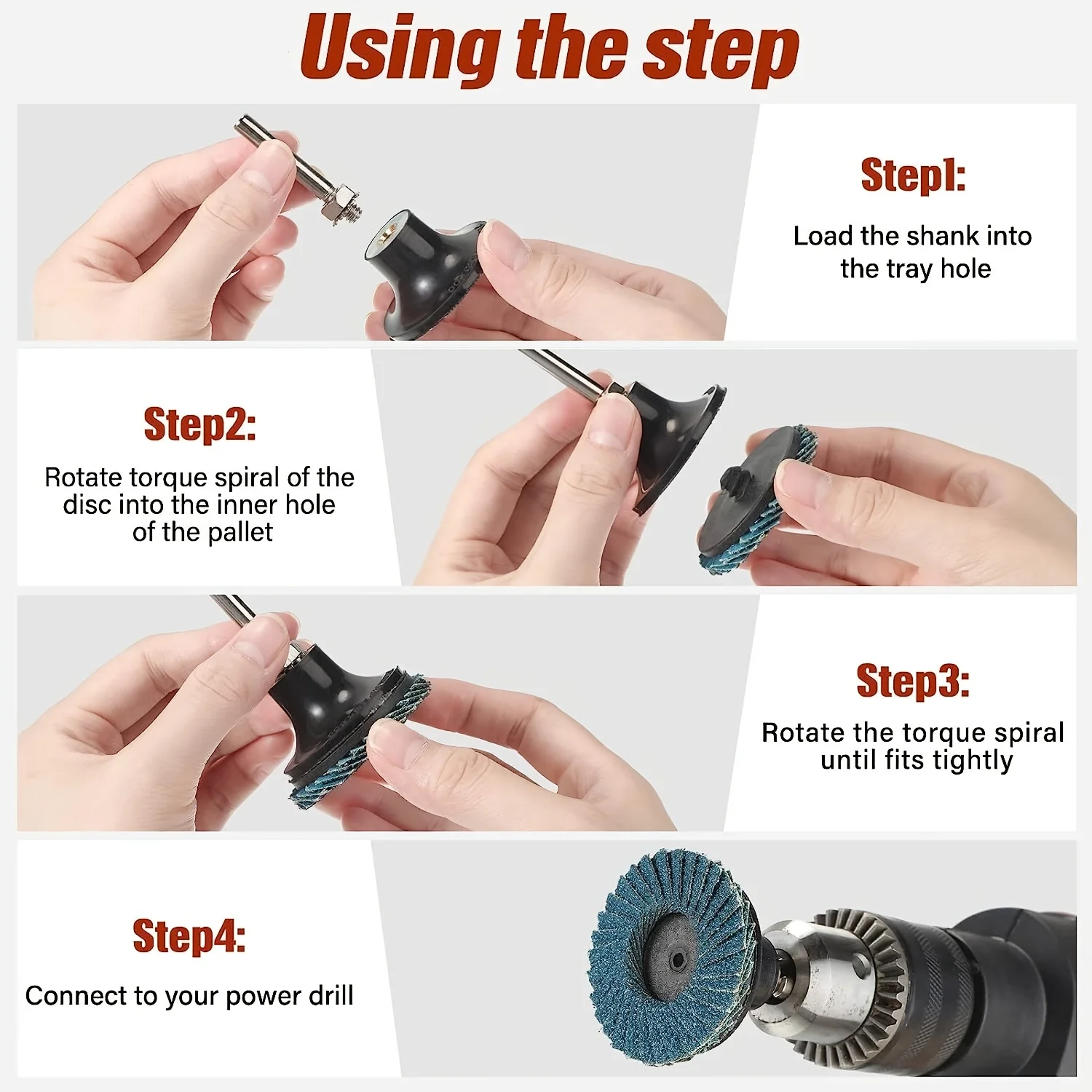 Using the step

Step1:

Load the shank into the tray hole

Step2:

Rotate torque spiral of the disc into the inner hole of the pallet

Step3:

Rotate the torque spiral until fits tightly

Step4:

Connect to your power drill