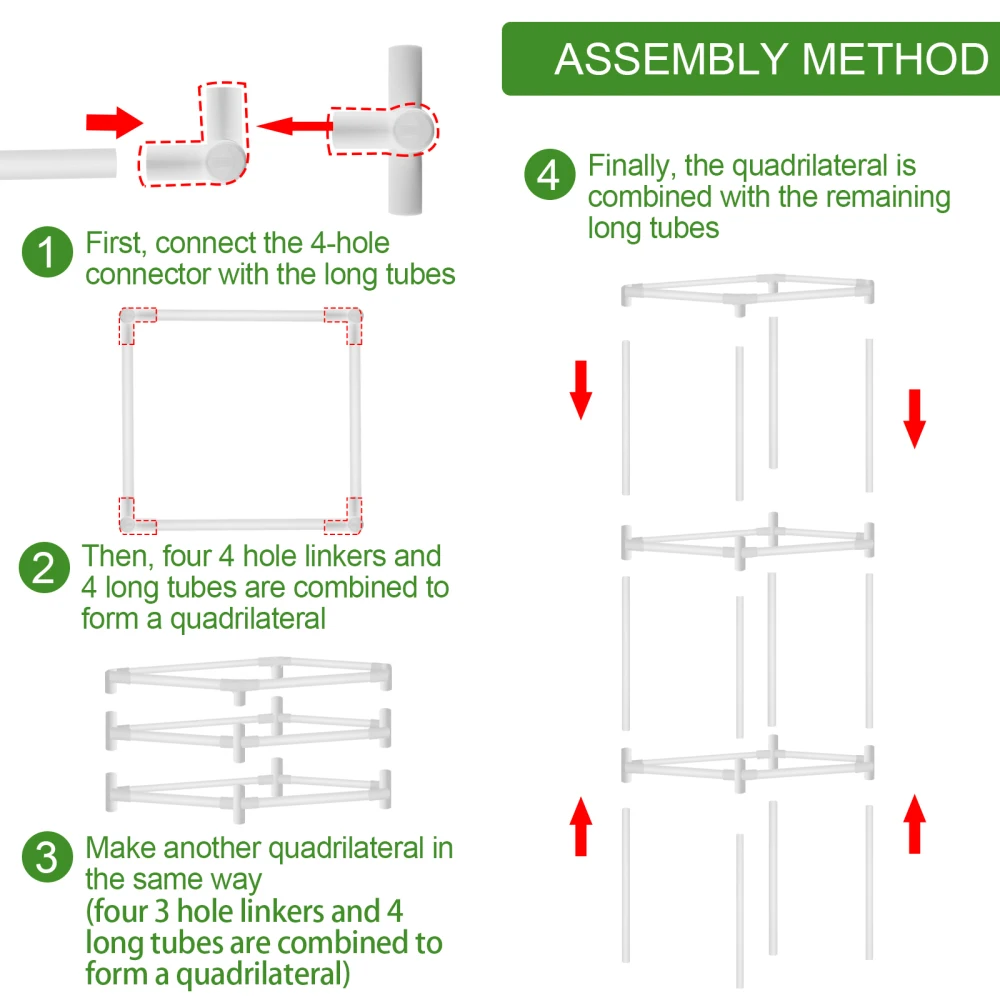 ASSEMBLY METHOD

1 First, connect the 4-hole connector with the long tubes

2 Then, four 4 hole linkers and 4 long tubes are combined to form a quadrilateral

3 Make another quadrilateral in the same way (four 3 hole linkers and 4 long tubes are combined to form a quadrilateral)

4 Finally, the quadrilateral is combined with the remaining long tubes