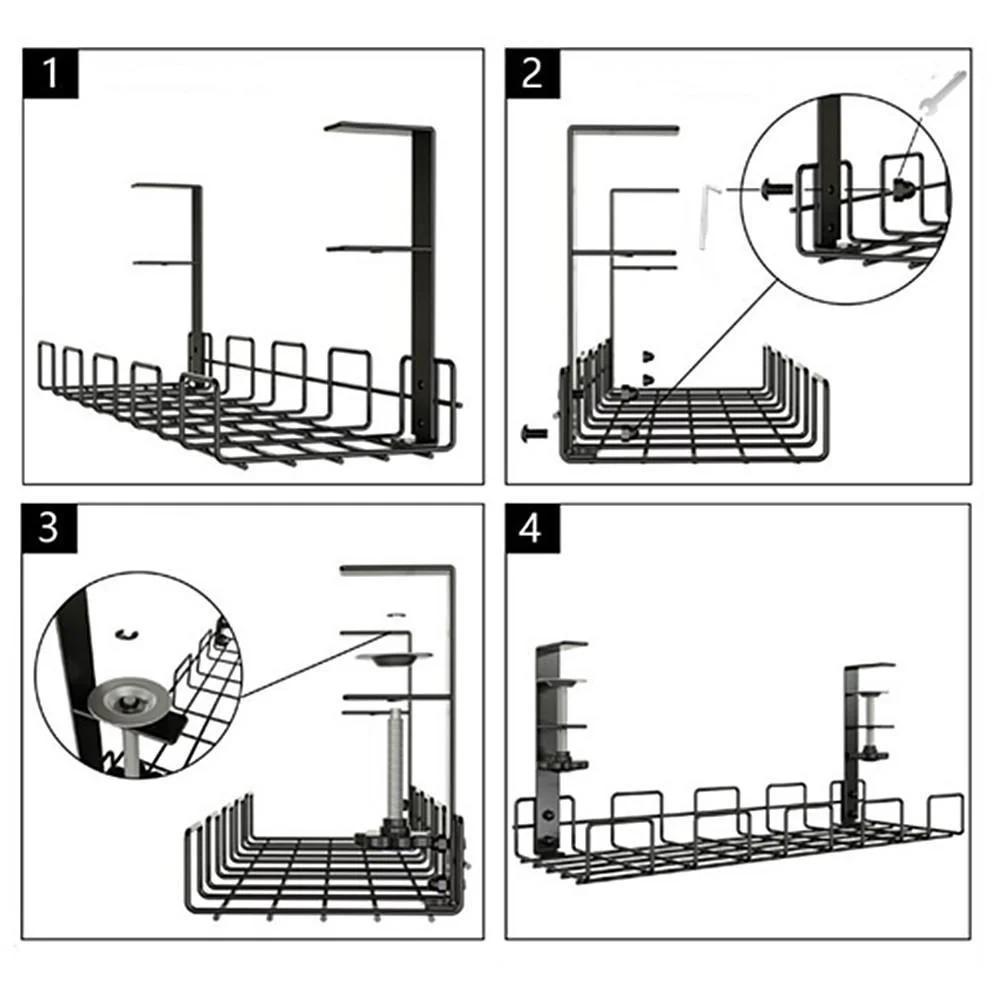 1

2

3

4