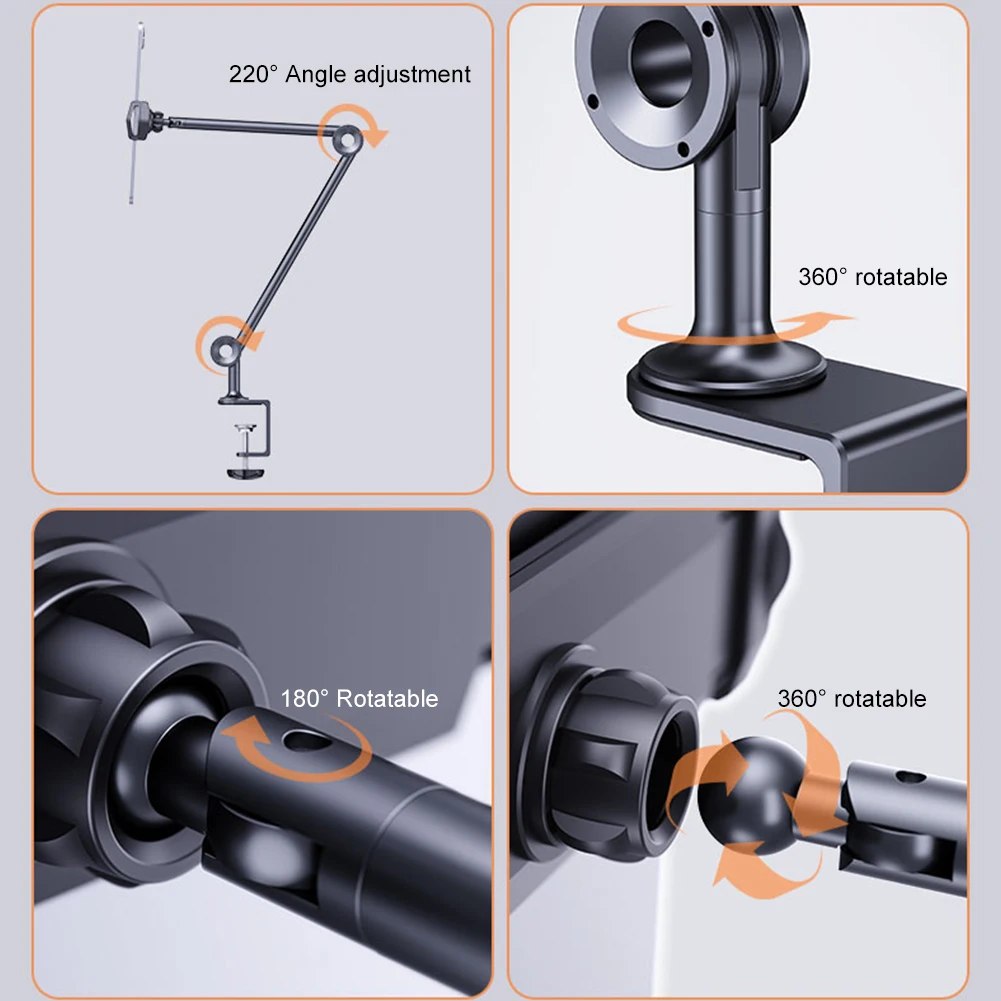 220° Angle adjustment

360° rotatable

180° Rotatable

360° rotatable