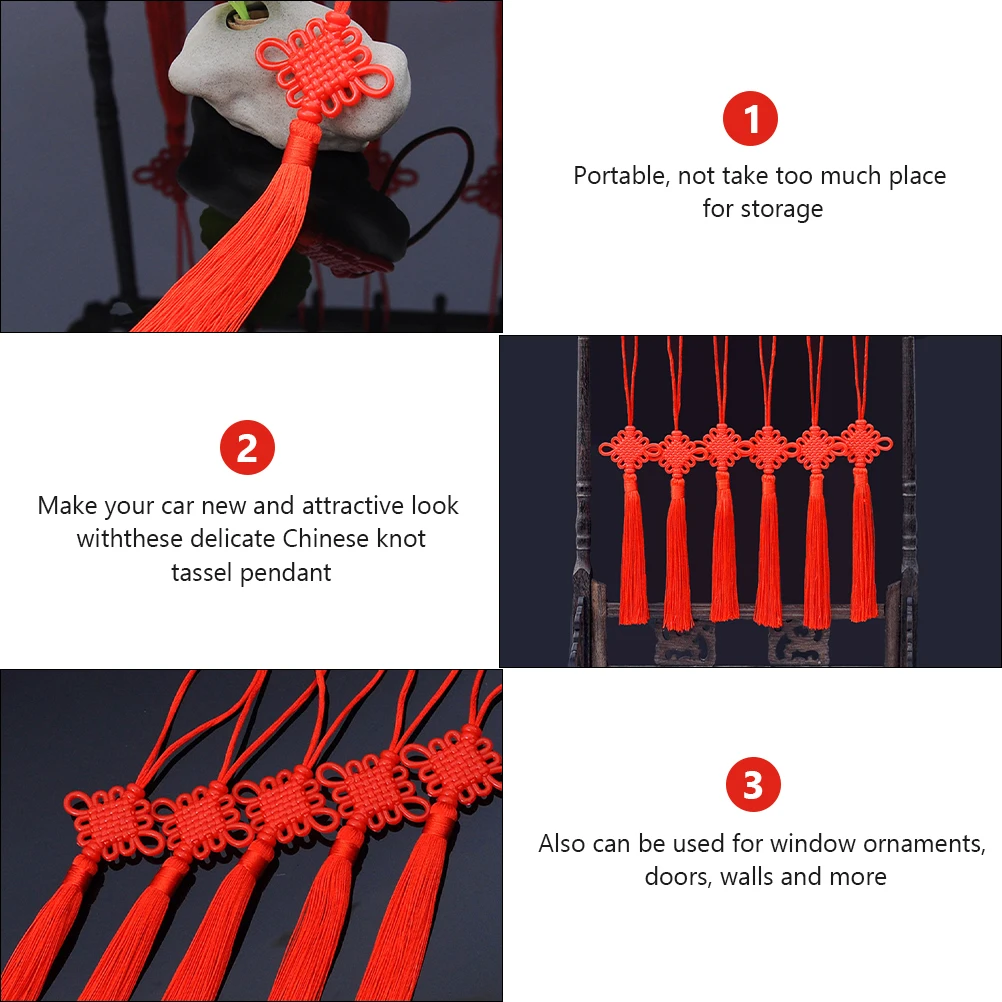 1

Portable, not take too much place for storage

2

Make your car new and attractive look withthese delicate Chinese knot tassel pendant

3

Also can be used for window ornaments, doors, walls and more