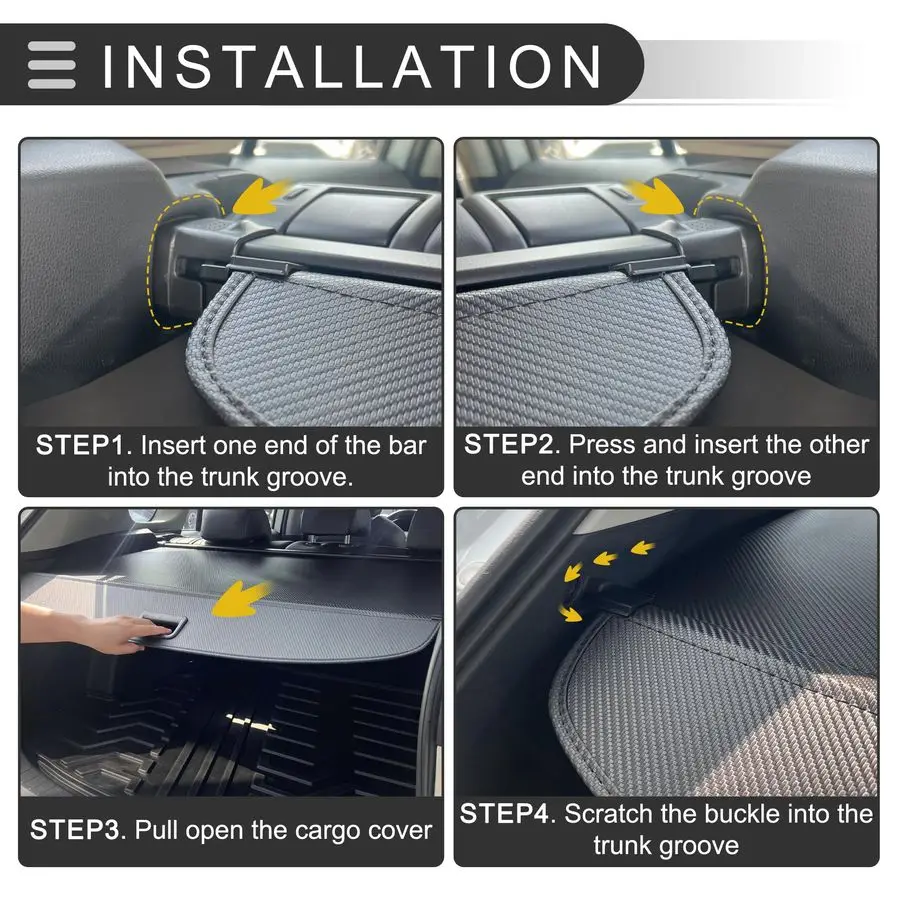 INSTALLATION

STEP1. Insert one end of the bar into the trunk groove.

STEP2. Press and insert the other end into the trunk groove

STEP3. Pull open the cargo cover

STEP4. Scratch the buckle into the trunk groove